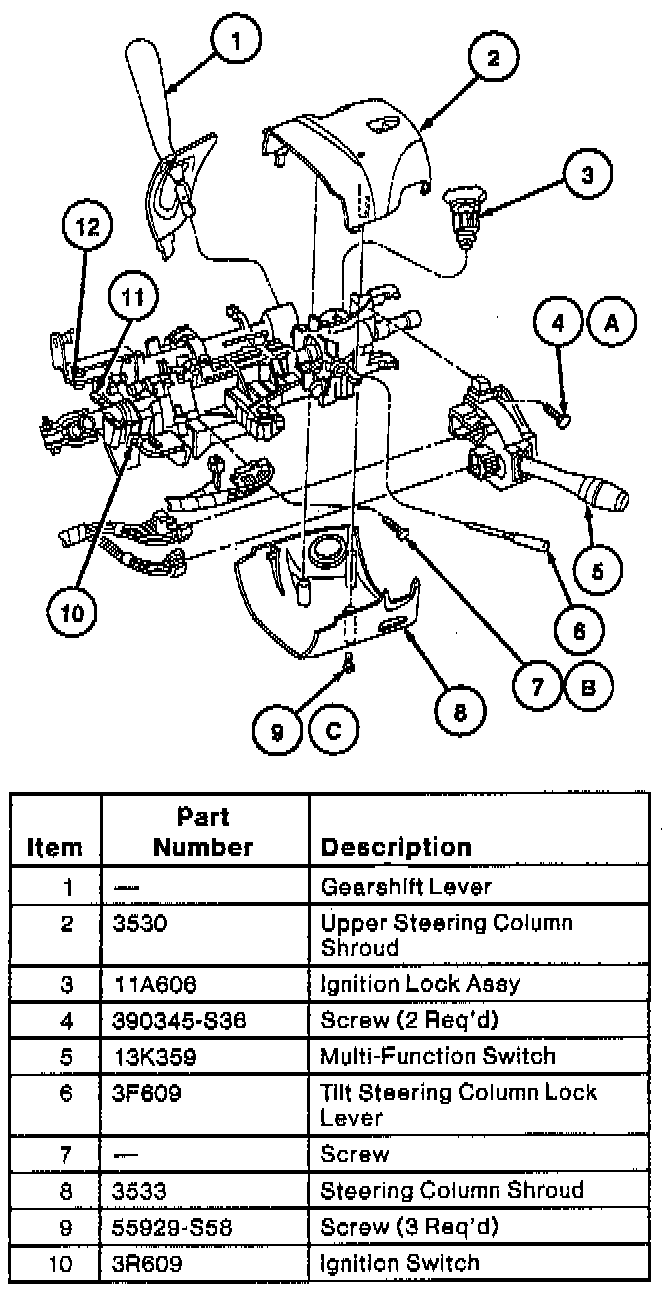 1
2
3
12
11
4 A
5
10
6
7 B
8
9 C

| Item | Part Number | Description |
|---|---|---|
| 1 | — | Gearshift Lever |
| 2 | 3530 | Upper Steering Column Shroud |
| 3 | 11A606 | Ignition Lock Assy |
| 4 | 390345-S36 | Screw (2 Req'd) |
| 5 | 13K359 | Multi-Function Switch |
| 6 | 3F609 | Tilt Steering Column Lock Lever |
| 7 | — | Screw |
| 8 | 3533 | Steering Column Shroud |
| 9 | 55929-S58 | Screw (3 Req'd) |
| 10 | 3R609 | Ignition Switch |