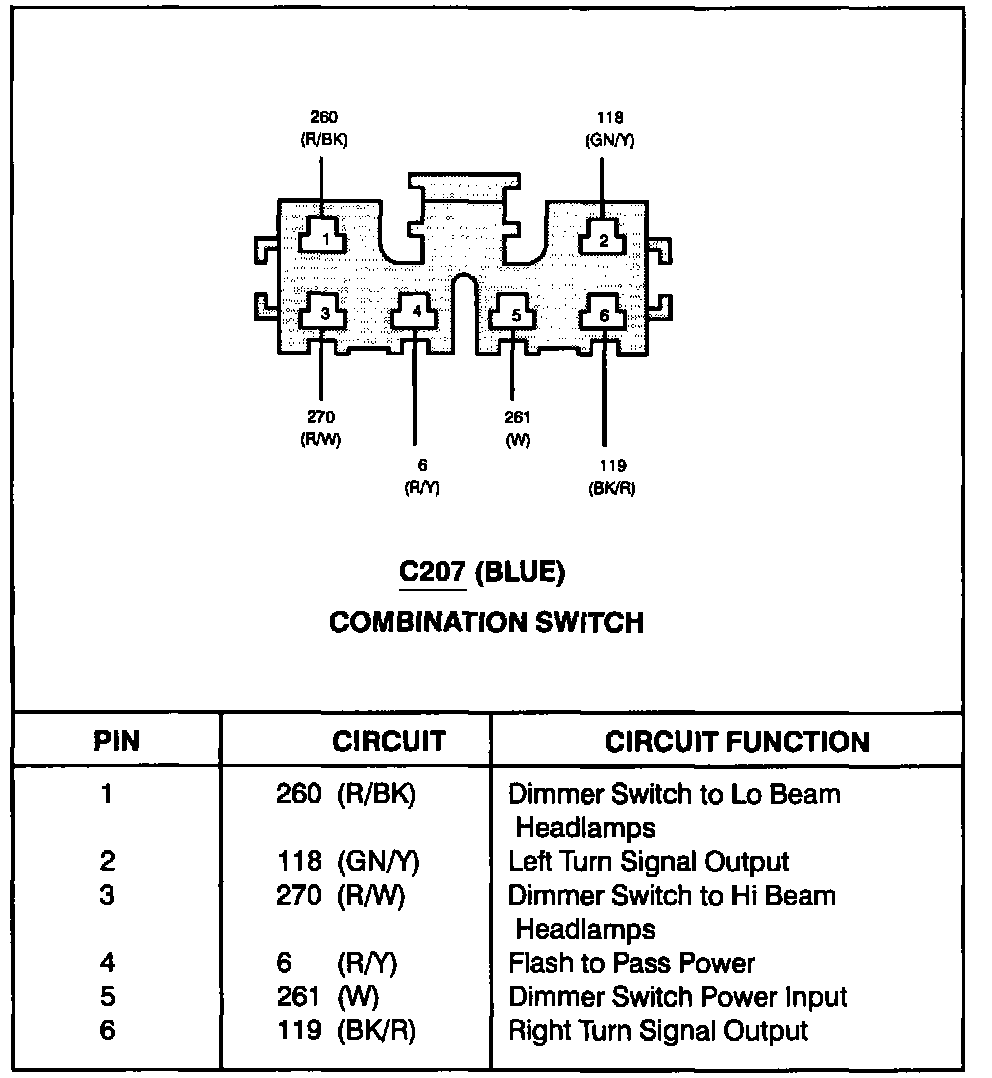 260
(R/BK)

118
(GN/Y)

1

2

3

4

5

6

270
(R/W)

6
(R/Y)

261
(W)

119
(BK/R)

C207 (BLUE)

COMBINATION SWITCH

| PIN | CIRCUIT | CIRCUIT FUNCTION |
|---|---|---|
| 1 | 260 (R/BK) | Dimmer Switch to Lo Beam Headlamps |
| 2 | 118 (GN/Y) | Left Turn Signal Output |
| 3 | 270 (R/W) | Dimmer Switch to Hi Beam Headlamps |
| 4 | 6 (R/Y) | Flash to Pass Power |
| 5 | 261 (W) | Dimmer Switch Power Input |
| 6 | 119 (BK/R) | Right Turn Signal Output |