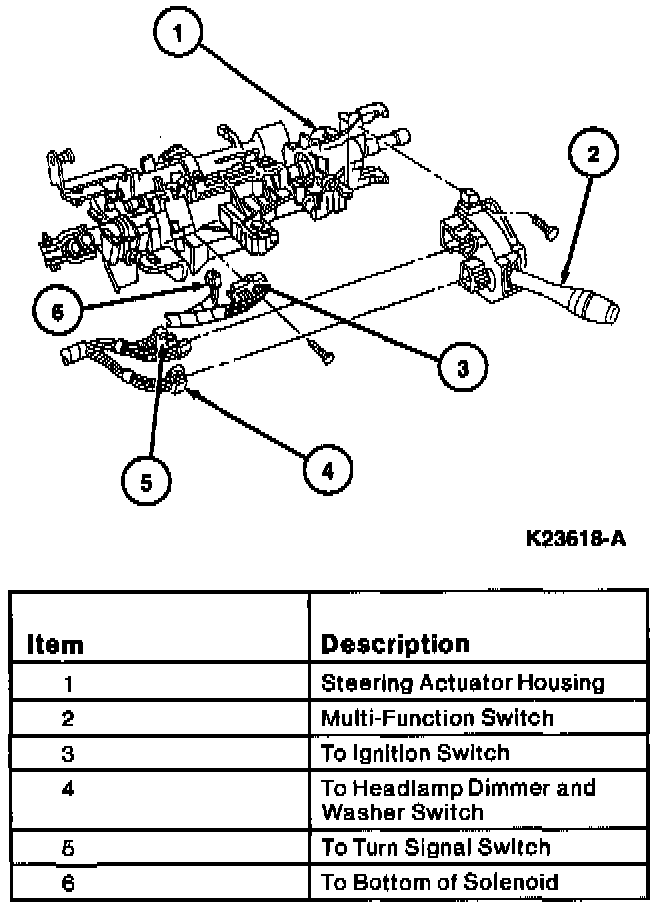 1
2
6
3
5
4

K23618-A

| Item | Description |
|---|---|
| 1 | Steering Actuator Housing |
| 2 | Multi-Function Switch |
| 3 | To Ignition Switch |
| 4 | To Headlamp Dimmer and Washer Switch |
| 5 | To Turn Signal Switch |
| 6 | To Bottom of Solenoid |