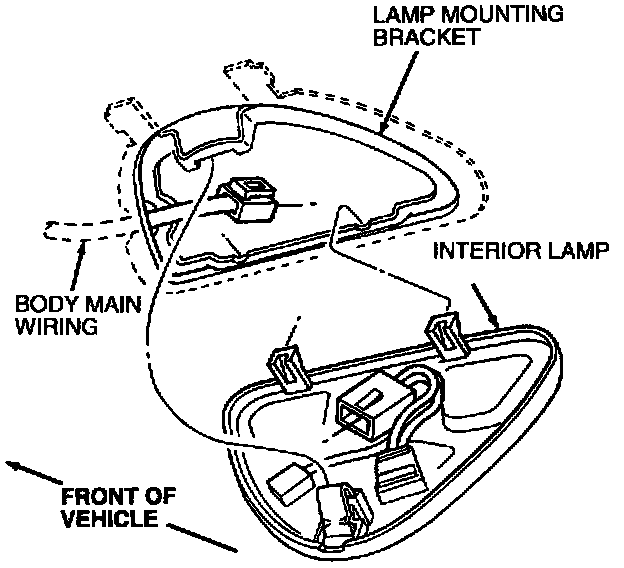 LAMP MOUNTING BRACKET

INTERIOR LAMP

BODY MAIN WIRING

FRONT OF VEHICLE