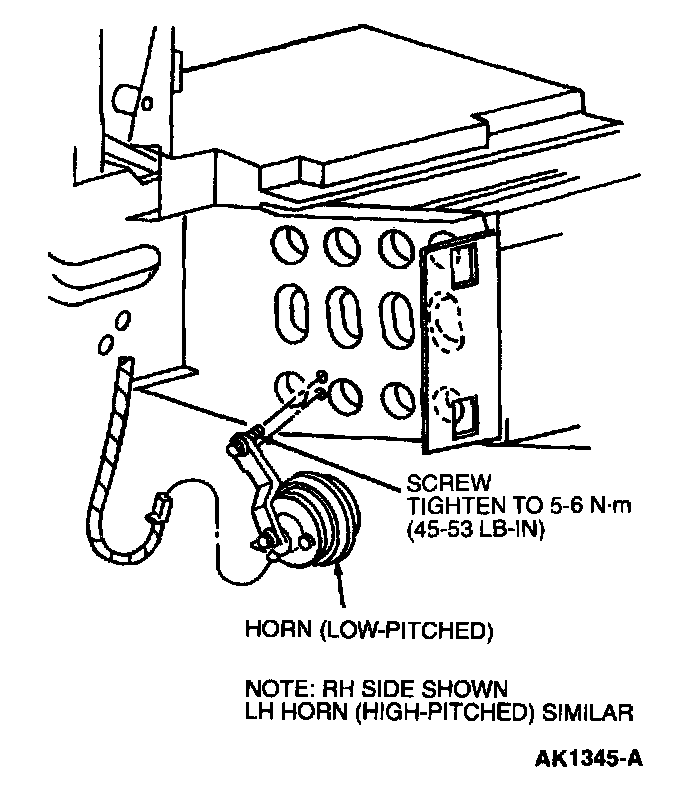 SCREW
TIGHTEN TO 5-6 N·m
(45-53 LB-IN)

HORN (LOW-PITCHED)

NOTE: RH SIDE SHOWN
LH HORN (HIGH-PITCHED) SIMILAR

AK1345-A