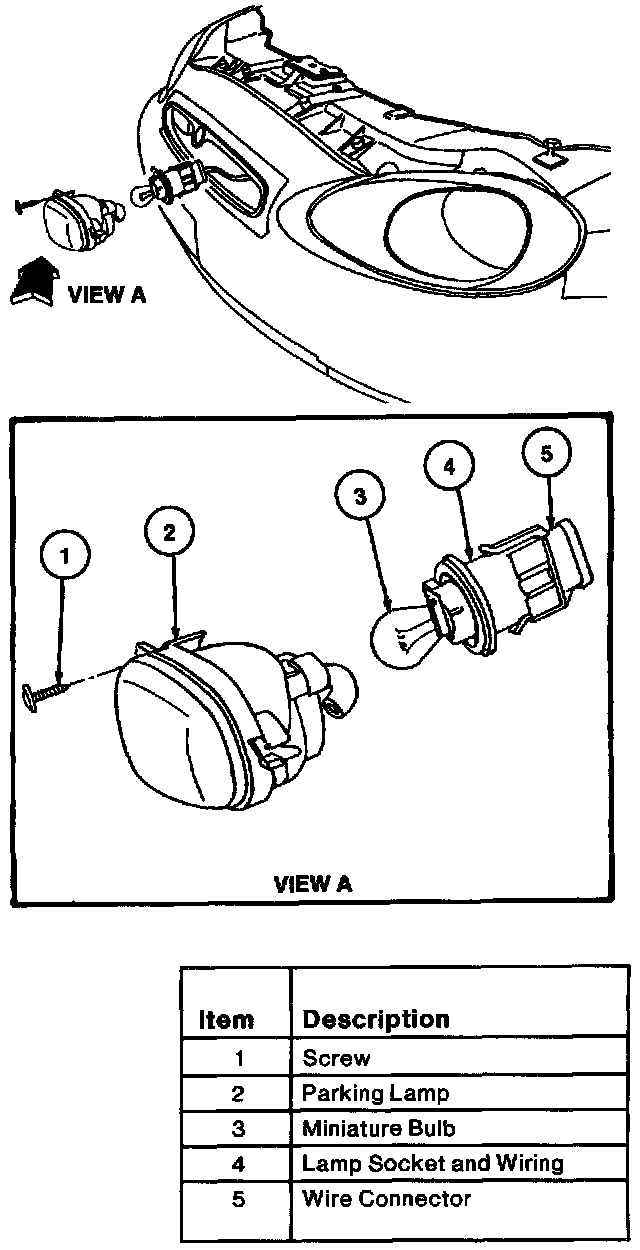 VIEW A

1
2
3
4
5

VIEW A

| Item | Description |
|---|---|
| 1 | Screw |
| 2 | Parking Lamp |
| 3 | Miniature Bulb |
| 4 | Lamp Socket and Wiring |
| 5 | Wire Connector |