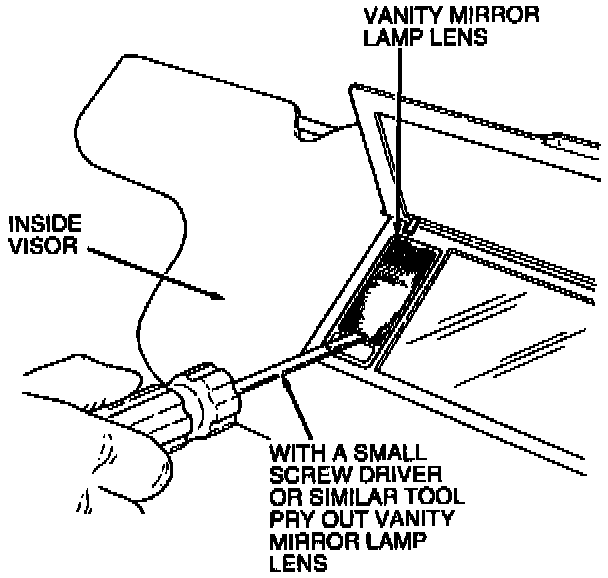 VANITY MIRROR LAMP LENS

INSIDE VISOR

WITH A SMALL SCREW DRIVER OR SIMILAR TOOL PRY OUT VANITY MIRROR LAMP LENS