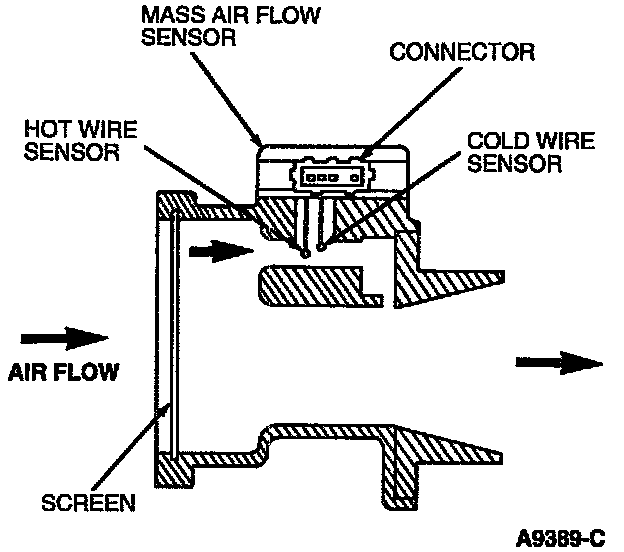 MASS AIR FLOW SENSOR

CONNECTOR

HOT WIRE SENSOR

COLD WIRE SENSOR

AIR FLOW

SCREEN

A9389-C