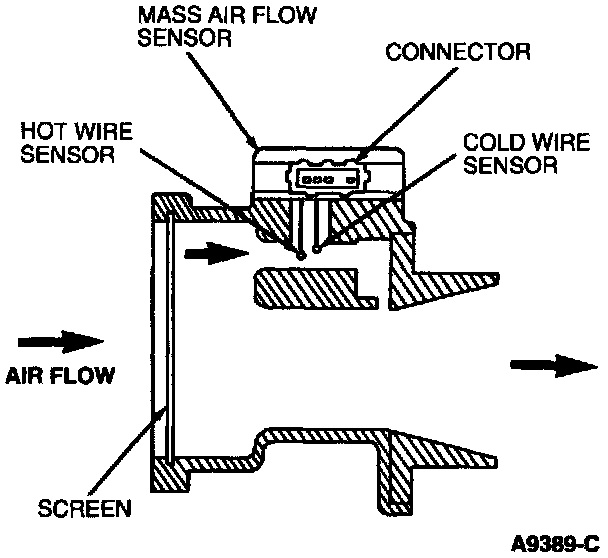 MASS AIR FLOW SENSOR

CONNECTOR

HOT WIRE SENSOR

COLD WIRE SENSOR

AIR FLOW

SCREEN

A9389-C