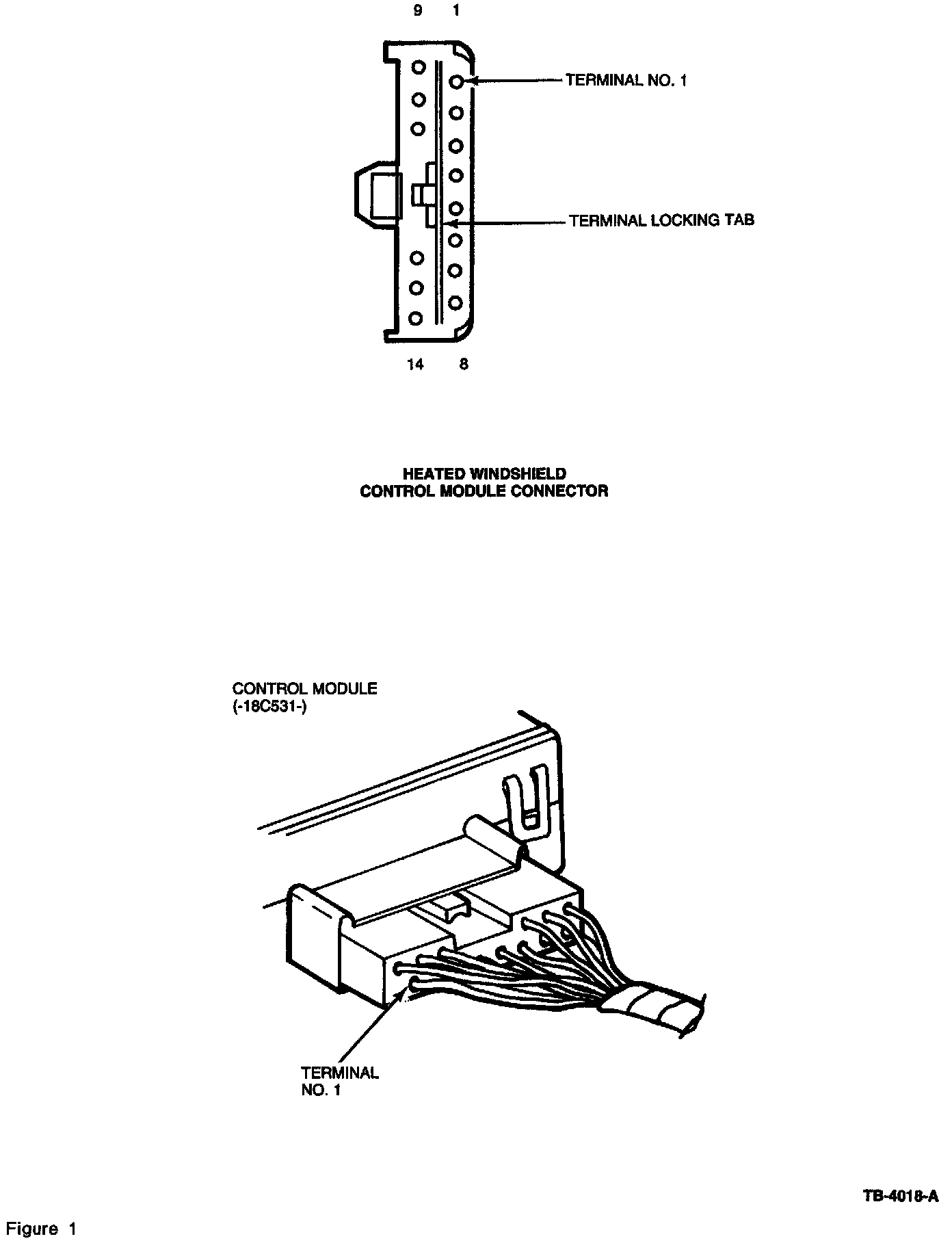 9 1

TERMINAL NO. 1

TERMINAL LOCKING TAB

14 8

HEATED WINDSHIELD
CONTROL MODULE CONNECTOR

CONTROL MODULE
(-18C531-)

TERMINAL
NO. 1

TB-4018-A

Figure 1