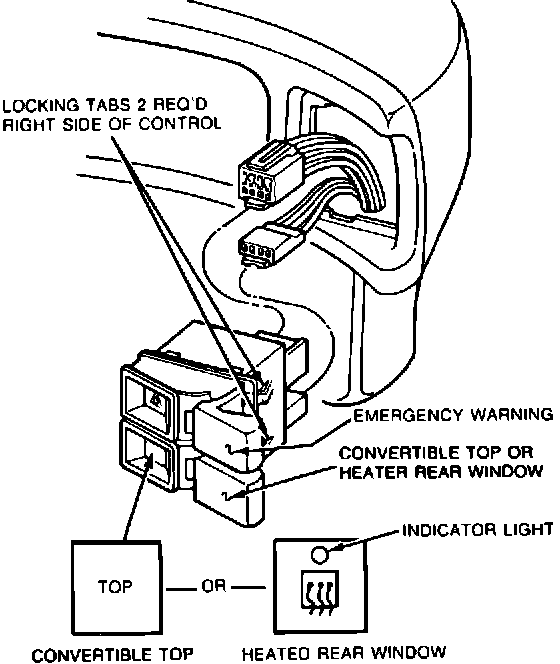 LOCKING TABS 2 REQ'D RIGHT SIDE OF CONTROL

EMERGENCY WARNING

CONVERTIBLE TOP OR HEATER REAR WINDOW

INDICATOR LIGHT

TOP

OR

CONVERTIBLE TOP

HEATED REAR WINDOW