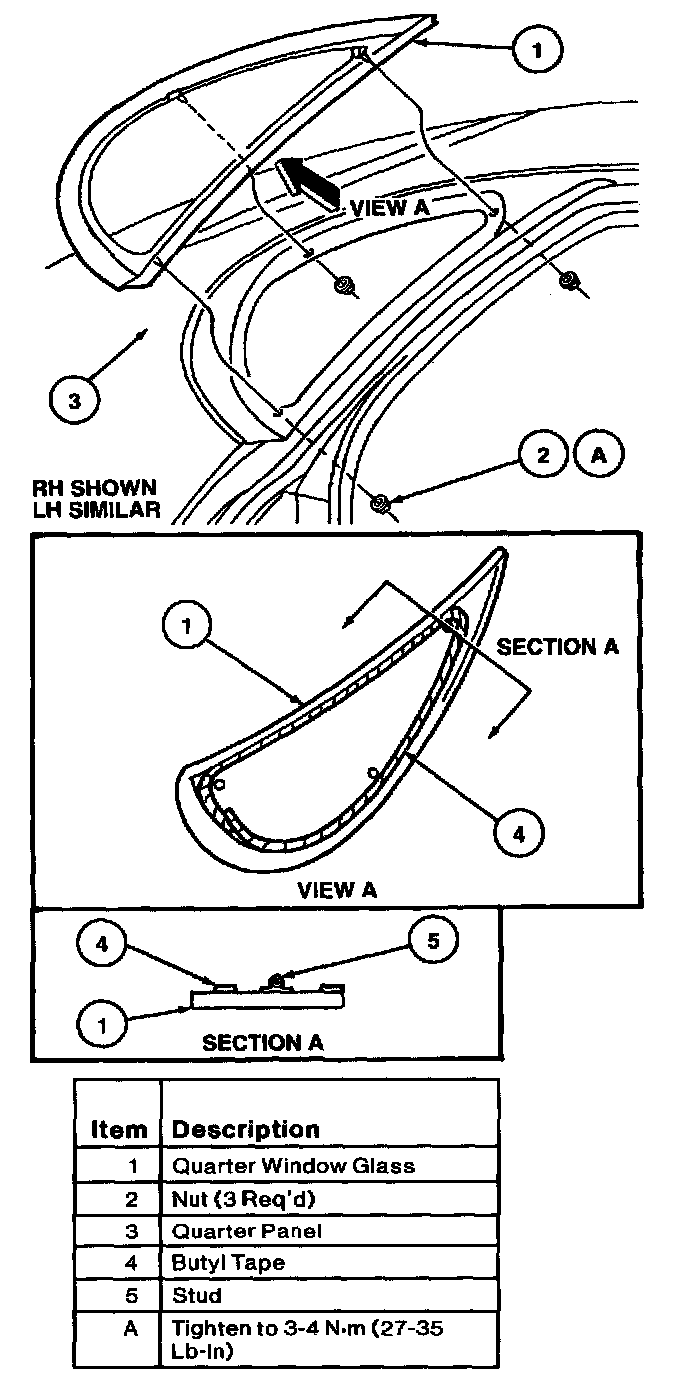 1

VIEW A

3

2 A

RH SHOWN LH SIMILAR

1

SECTION A

4

VIEW A

4

5

1

SECTION A

| Item | Description |
|---|---|
| 1 | Quarter Window Glass |
| 2 | Nut (3 Req'd) |
| 3 | Quarter Panel |
| 4 | Butyl Tape |
| 5 | Stud |
| A | Tighten to 3-4 N·m (27-35 Lb-In) |