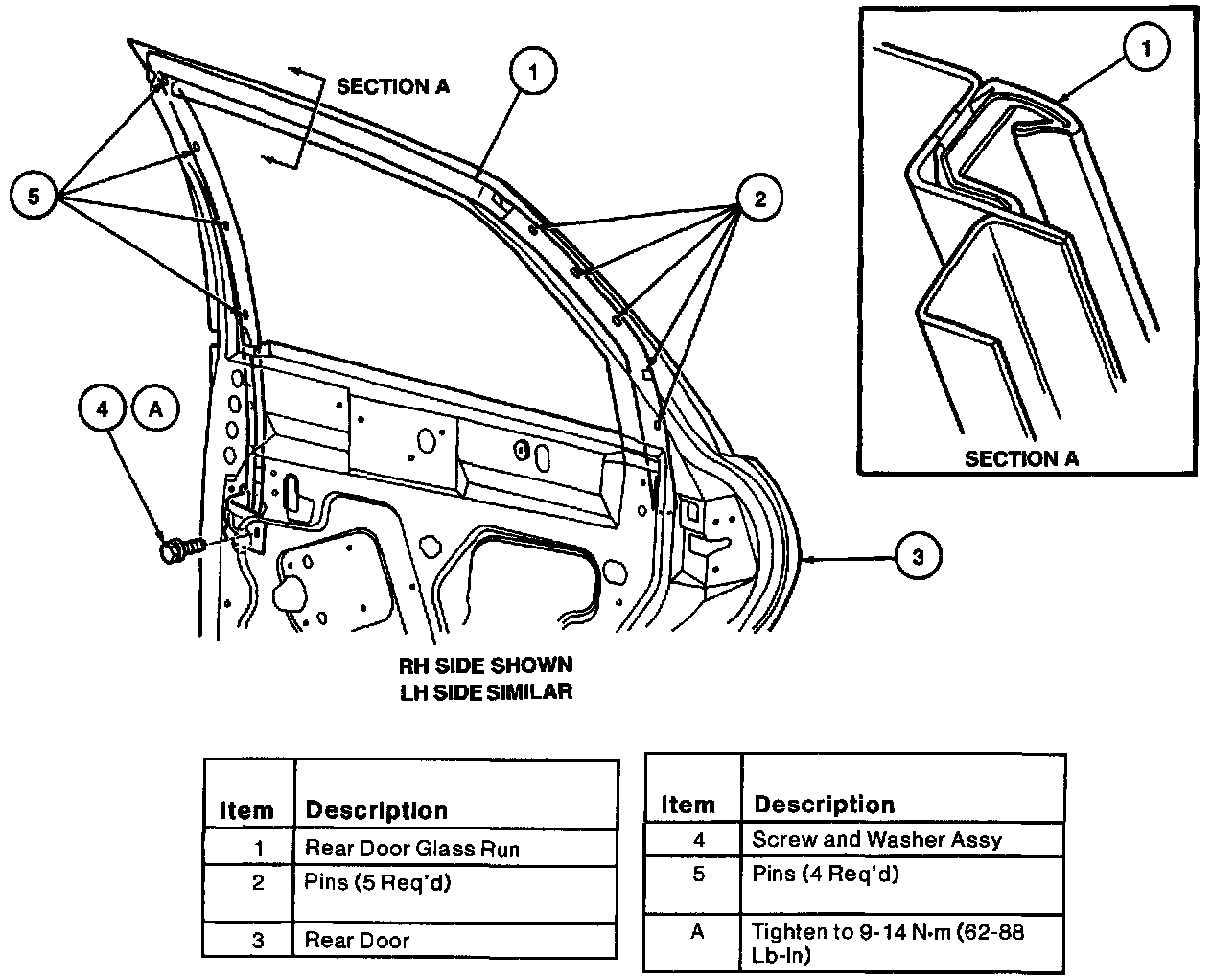 SECTION A

1

5

2

4

A

3

1

SECTION A

RH SIDE SHOWN
LH SIDE SIMILAR

| Item | Description |
|---|---|
| 1 | Rear Door Glass Run |
| 2 | Pins (5 Req'd) |
| 3 | Rear Door |

| Item | Description |
|---|---|
| 4 | Screw and Washer Assy |
| 5 | Pins (4 Req'd) |
| A | Tighten to 9-14 N·m (62-88 Lb-In) |