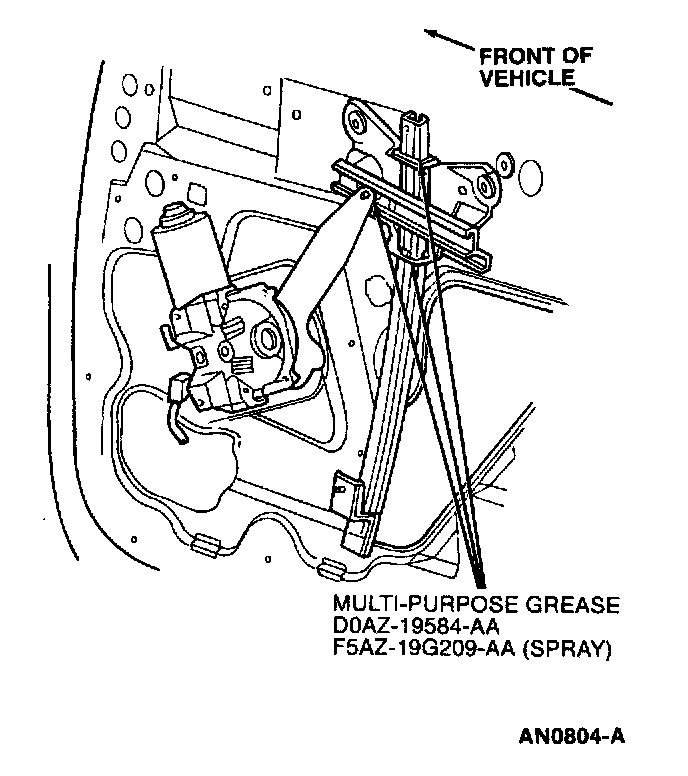 FRONT OF VEHICLE

MULTI-PURPOSE GREASE
D0AZ-19584-AA
F5AZ-19G209-AA (SPRAY)

AN0804-A