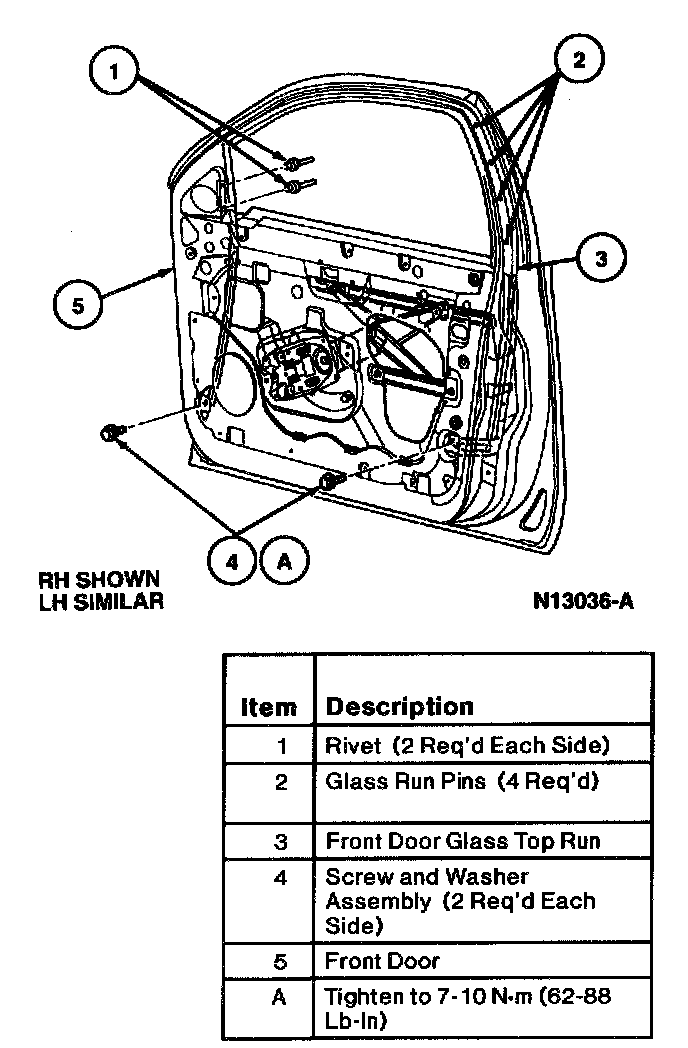 1

2

3

5

4 A

RH SHOWN
LH SIMILAR

N13036-A

| Item | Description |
|---|---|
| 1 | Rivet (2 Req'd Each Side) |
| 2 | Glass Run Pins (4 Req'd) |
| 3 | Front Door Glass Top Run |
| 4 | Screw and Washer Assembly (2 Req'd Each Side) |
| 5 | Front Door |
| A | Tighten to 7-10 N·m (62-88 Lb-In) |