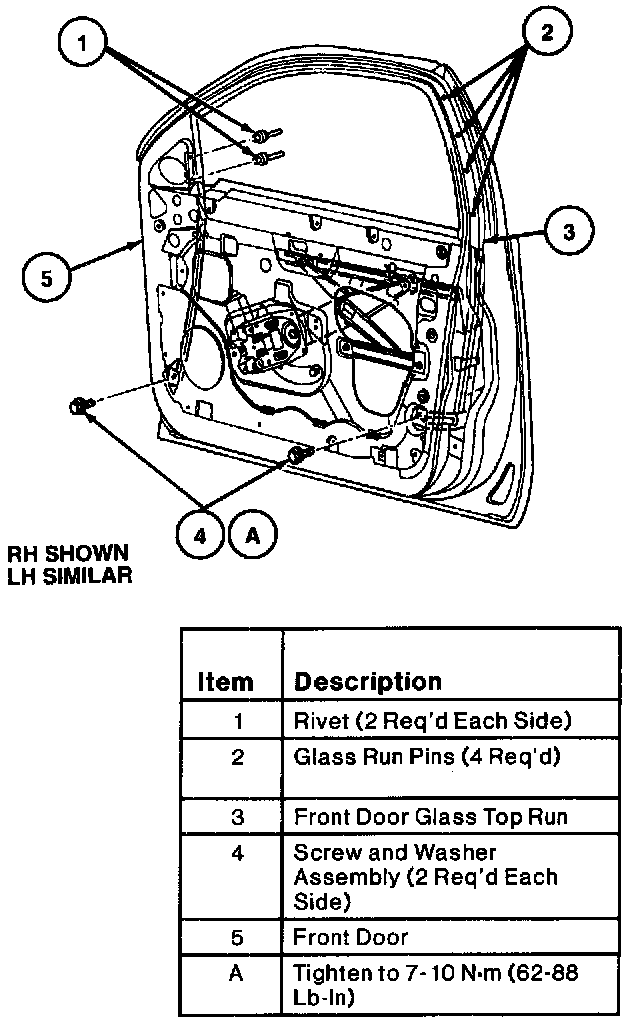 1

2

3

5

4 A

RH SHOWN
LH SIMILAR

| Item | Description |
|---|---|
| 1 | Rivet (2 Req'd Each Side) |
| 2 | Glass Run Pins (4 Req'd) |
| 3 | Front Door Glass Top Run |
| 4 | Screw and Washer Assembly (2 Req'd Each Side) |
| 5 | Front Door |
| A | Tighten to 7-10 N·m (62-88 Lb-In) |