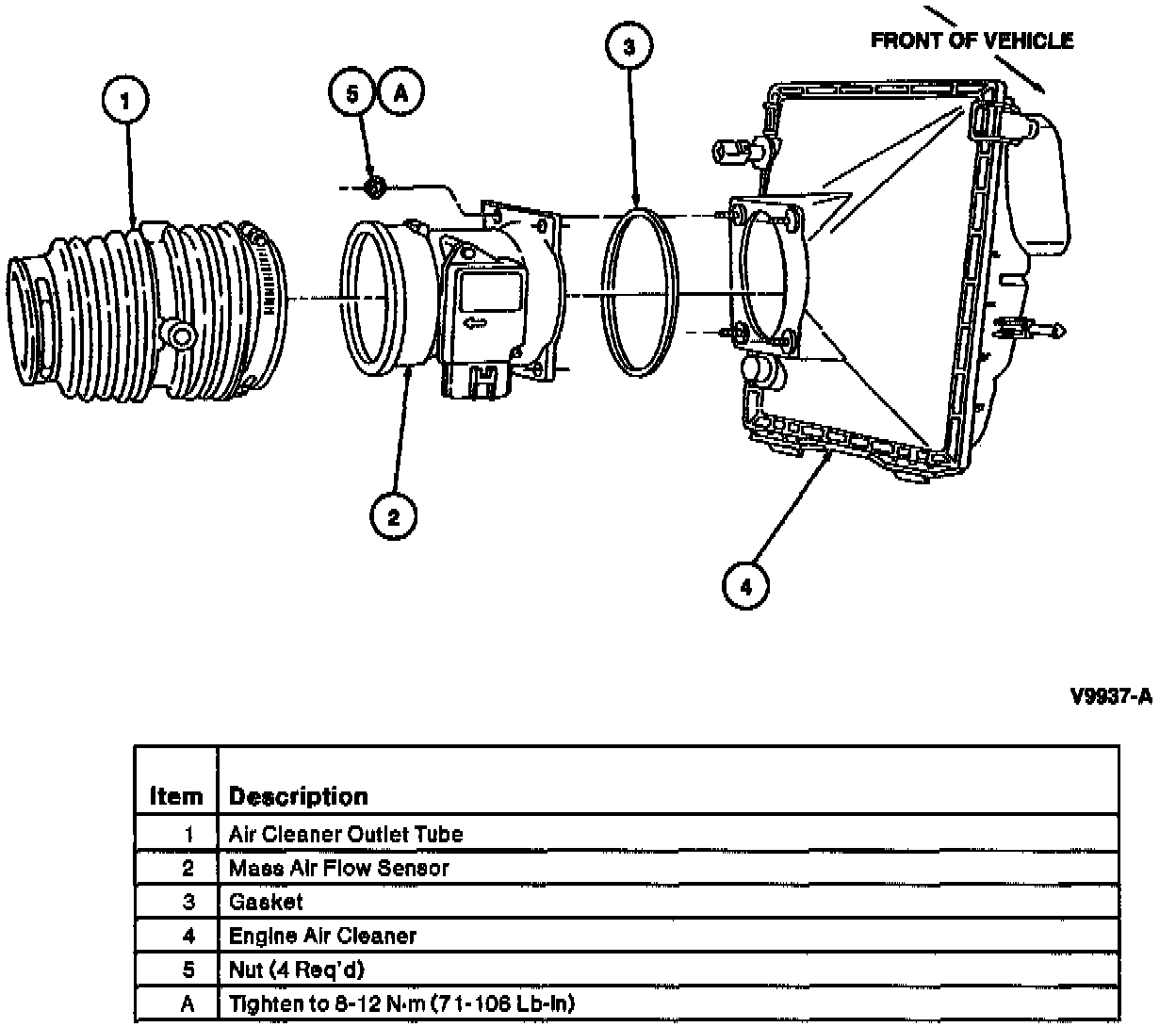 FRONT OF VEHICLE

1

5 A

3

2

4

V9937-A

| Item | Description |
|---|---|
| 1 | Air Cleaner Outlet Tube |
| 2 | Mass Air Flow Sensor |
| 3 | Gasket |
| 4 | Engine Air Cleaner |
| 5 | Nut (4 Req'd) |
| A | Tighten to 8-12 N·m (71-106 Lb-In) |