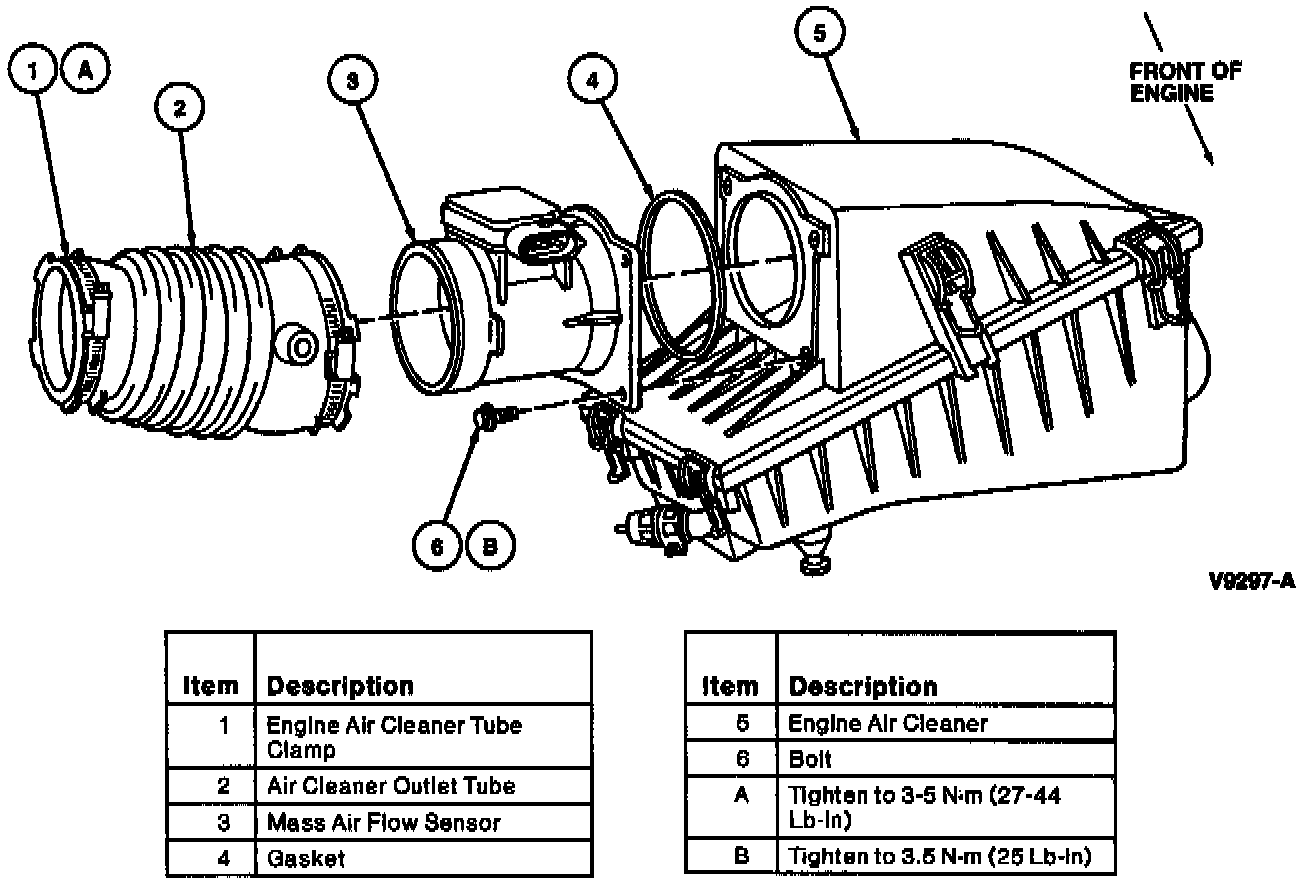 1 A
2
3
4
5
FRONT OF ENGINE
6 B
V9297-A

| Item | Description |
|---|---|
| 1 | Engine Air Cleaner Tube Clamp |
| 2 | Air Cleaner Outlet Tube |
| 3 | Mass Air Flow Sensor |
| 4 | Gasket |

| Item | Description |
|---|---|
| 5 | Engine Air Cleaner |
| 6 | Bolt |
| A | Tighten to 3-5 N·m (27-44 Lb-In) |
| B | Tighten to 3.5 N·m (25 Lb-In) |