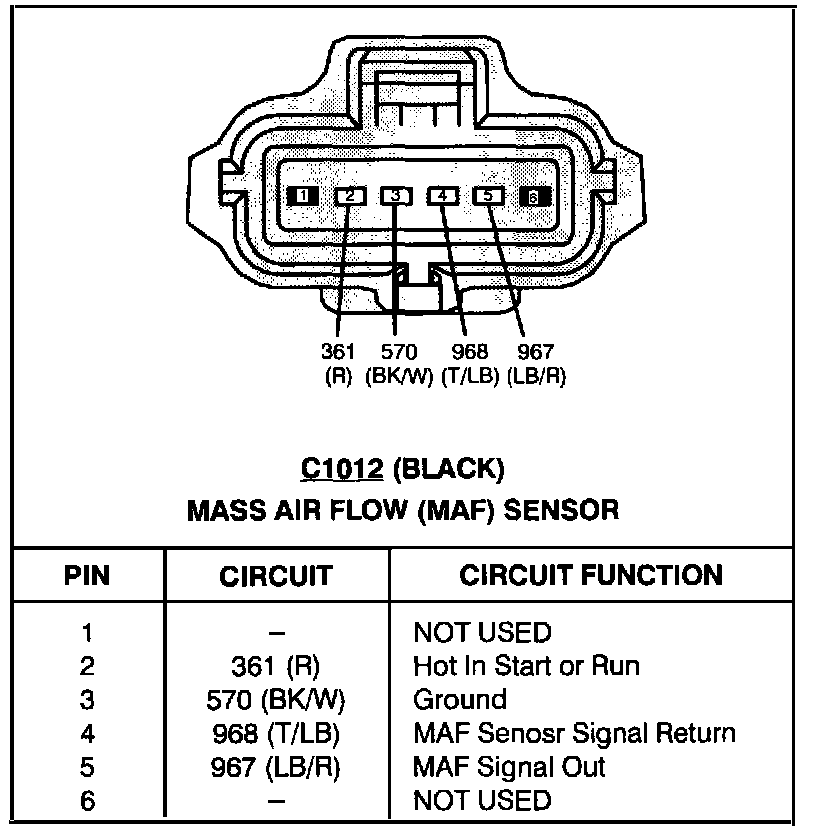 1 2 3 4 5 6

361 (R) 570 (BK/W) 968 (T/LB) 967 (LB/R)

C1012 (BLACK)
MASS AIR FLOW (MAF) SENSOR

| PIN | CIRCUIT | CIRCUIT FUNCTION |
|---|---|---|
| 1 | – | NOT USED |
| 2 | 361 (R) | Hot In Start or Run |
| 3 | 570 (BK/W) | Ground |
| 4 | 968 (T/LB) | MAF Senosr Signal Return |
| 5 | 967 (LB/R) | MAF Signal Out |
| 6 | – | NOT USED |