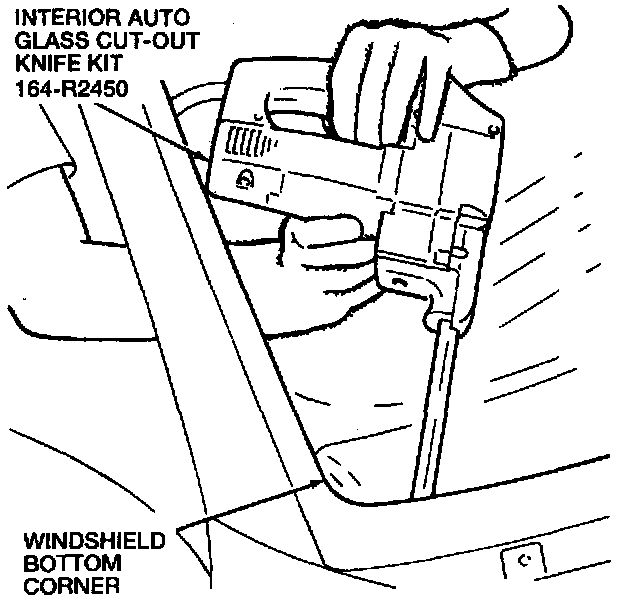 INTERIOR AUTO GLASS CUT-OUT KNIFE KIT 164-R2450

WINDSHIELD BOTTOM CORNER