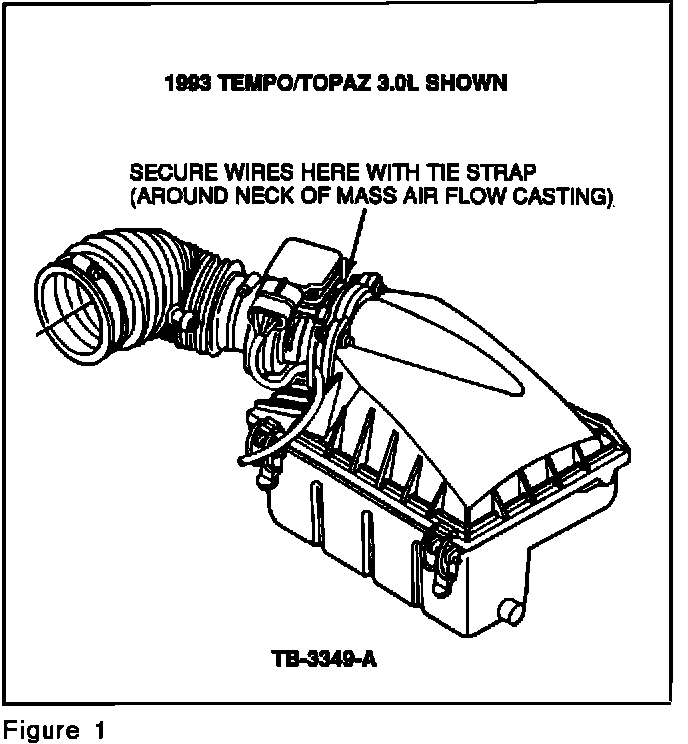 1993 TEMPO/TOPAZ 3.0L SHOWN

SECURE WIRES HERE WITH TIE STRAP (AROUND NECK OF MASS AIR FLOW CASTING)

TB-3349-A

Figure 1