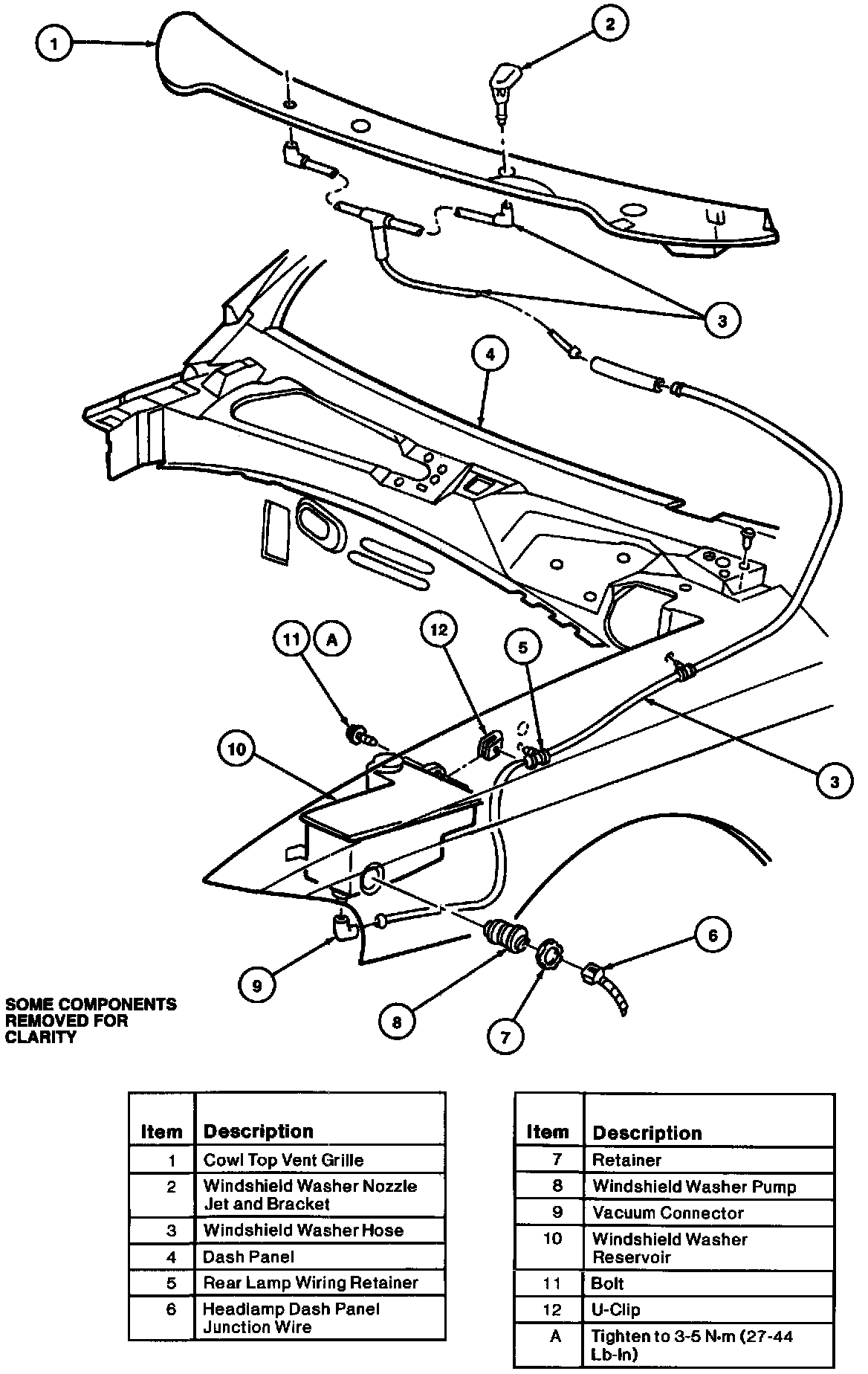 1

2

3

4

11 A

12

5

10

3

9

8

7

6

SOME COMPONENTS REMOVED FOR CLARITY

| Item | Description |
|---|---|
| 1 | Cowl Top Vent Grille |
| 2 | Windshield Washer Nozzle Jet and Bracket |
| 3 | Windshield Washer Hose |
| 4 | Dash Panel |
| 5 | Rear Lamp Wiring Retainer |
| 6 | Headlamp Dash Panel Junction Wire |

| Item | Description |
|---|---|
| 7 | Retainer |
| 8 | Windshield Washer Pump |
| 9 | Vacuum Connector |
| 10 | Windshield Washer Reservoir |
| 11 | Bolt |
| 12 | U-Clip |
| A | Tighten to 3-5 N·m (27-44 Lb-In) |