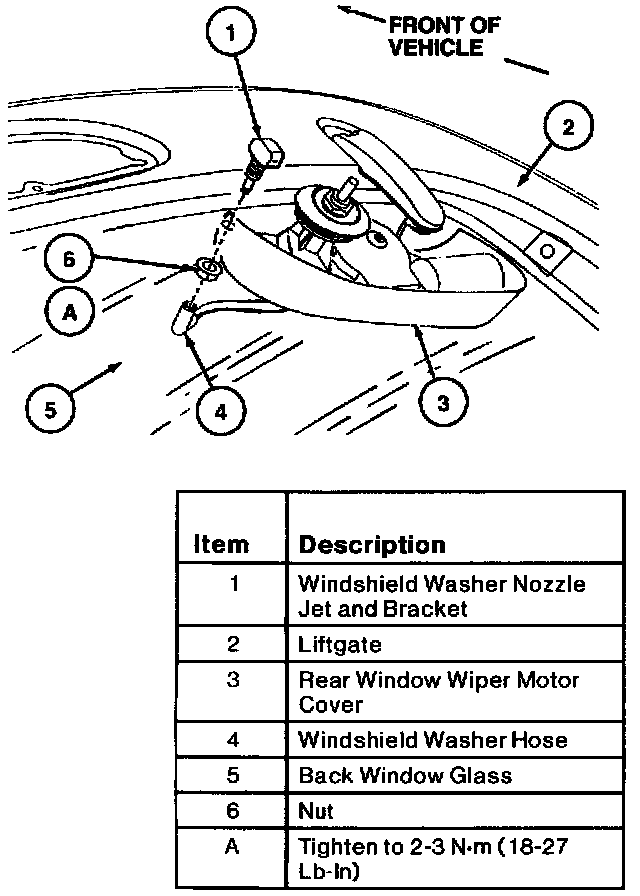 FRONT OF VEHICLE

1

2

6

A

5

4

3

| Item | Description |
|---|---|
| 1 | Windshield Washer Nozzle Jet and Bracket |
| 2 | Liftgate |
| 3 | Rear Window Wiper Motor Cover |
| 4 | Windshield Washer Hose |
| 5 | Back Window Glass |
| 6 | Nut |
| A | Tighten to 2-3 N·m (18-27 Lb-In) |