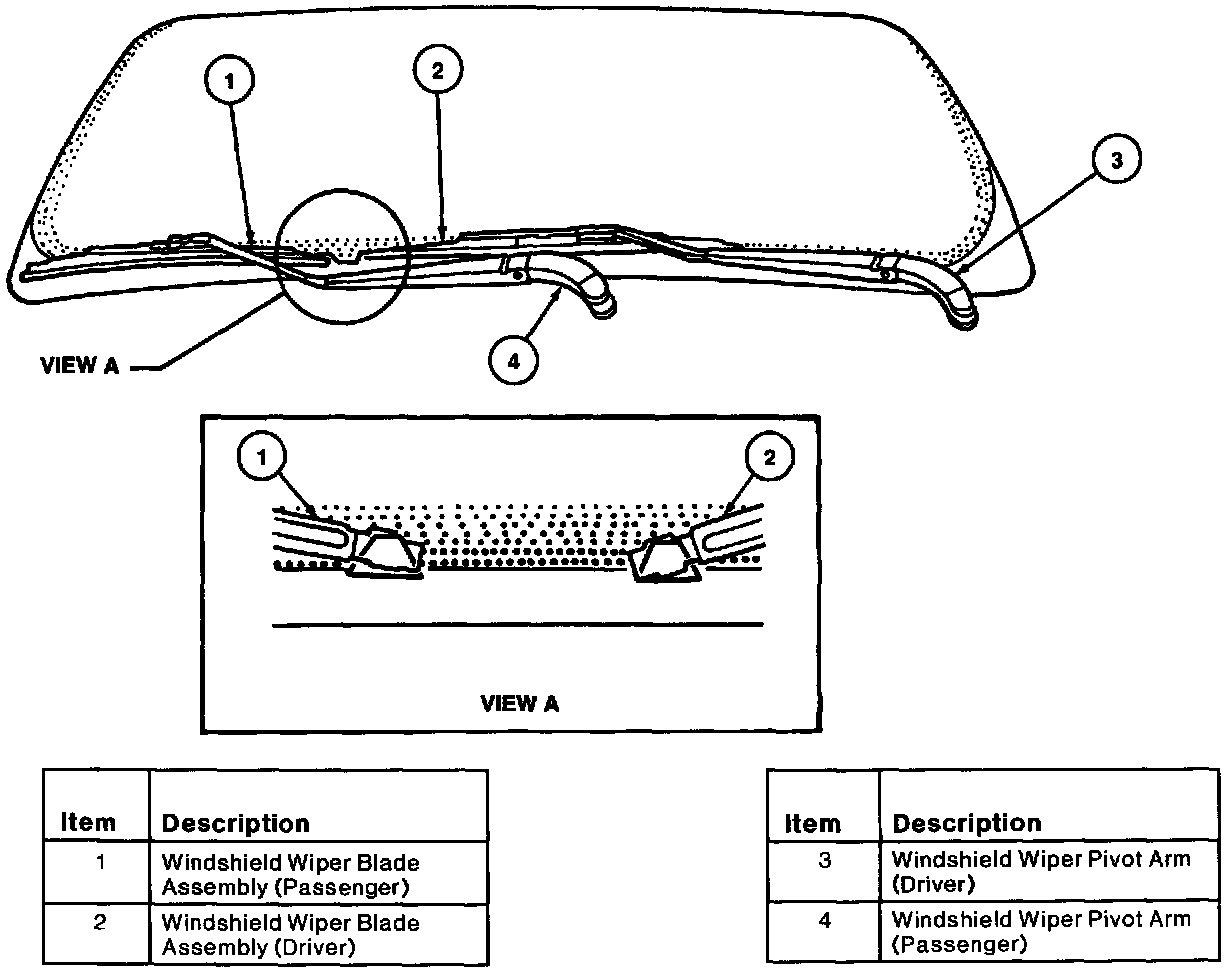 1

2

3

VIEW A

4

1

2

VIEW A

| Item | Description |
|---|---|
| 1 | Windshield Wiper Blade Assembly (Passenger) |
| 2 | Windshield Wiper Blade Assembly (Driver) |

| Item | Description |
|---|---|
| 3 | Windshield Wiper Pivot Arm (Driver) |
| 4 | Windshield Wiper Pivot Arm (Passenger) |