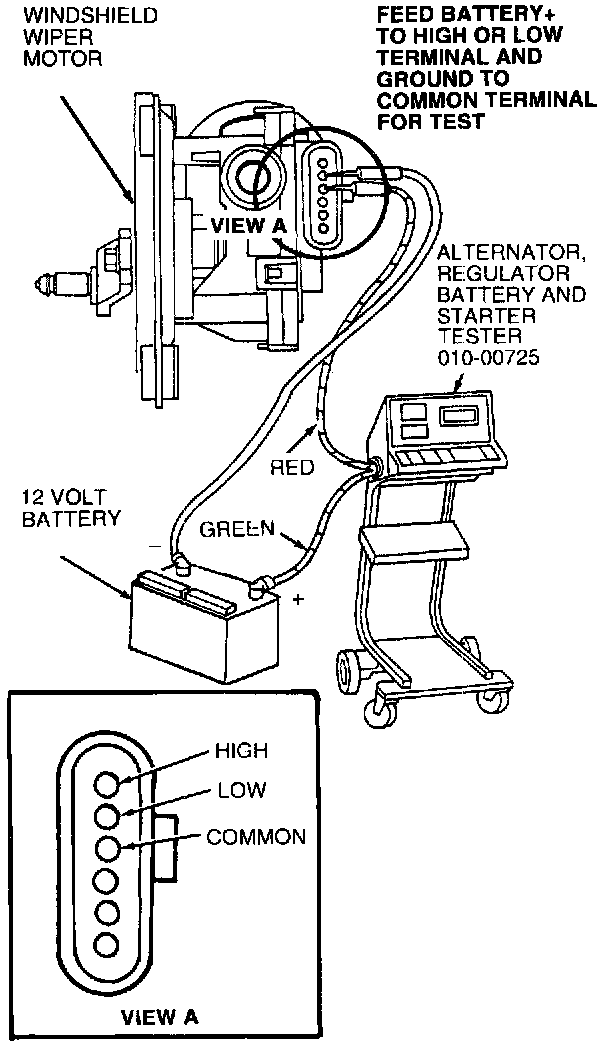 WINDSHIELD WIPER MOTOR

FEED BATTERY+ TO HIGH OR LOW TERMINAL AND GROUND TO COMMON TERMINAL FOR TEST

VIEW A

ALTERNATOR, REGULATOR BATTERY AND STARTER TESTER 010-00725

RED

12 VOLT BATTERY

GREEN

−

+

HIGH

LOW

COMMON

VIEW A