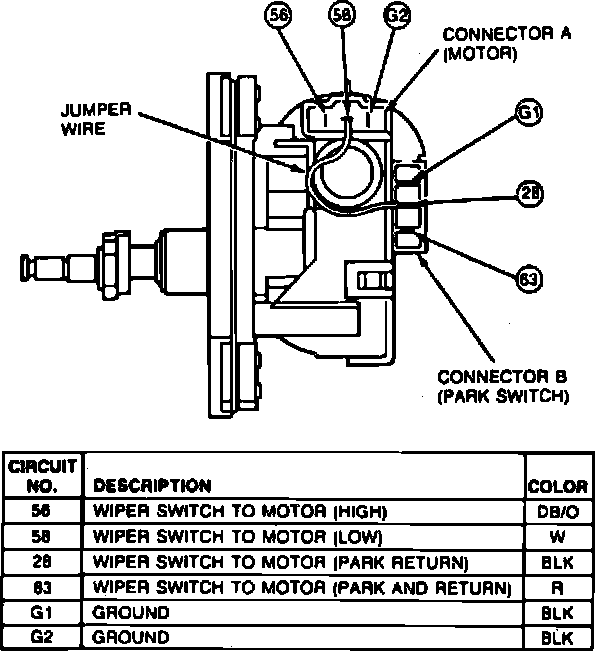 56
58
G2
CONNECTOR A
(MOTOR)
JUMPER
WIRE
G1
28
63
CONNECTOR B
(PARK SWITCH)

| CIRCUIT NO. | DESCRIPTION | COLOR |
|---|---|---|
| 56 | WIPER SWITCH TO MOTOR (HIGH) | DB/O |
| 58 | WIPER SWITCH TO MOTOR (LOW) | W |
| 28 | WIPER SWITCH TO MOTOR (PARK RETURN) | BLK |
| 63 | WIPER SWITCH TO MOTOR (PARK AND RETURN) | R |
| G1 | GROUND | BLK |
| G2 | GROUND | BLK |