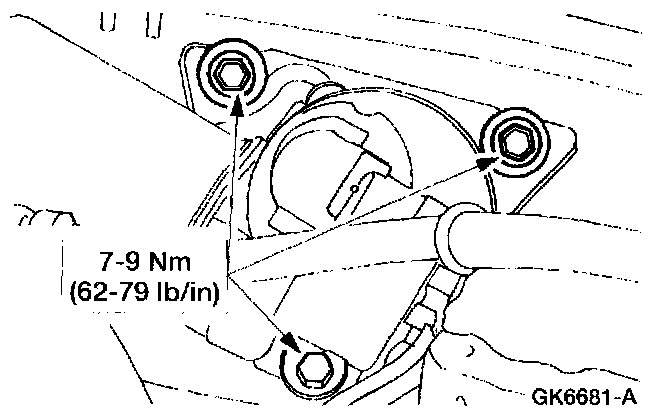 7-9 Nm
(62-79 lb/in)

GK6681-A