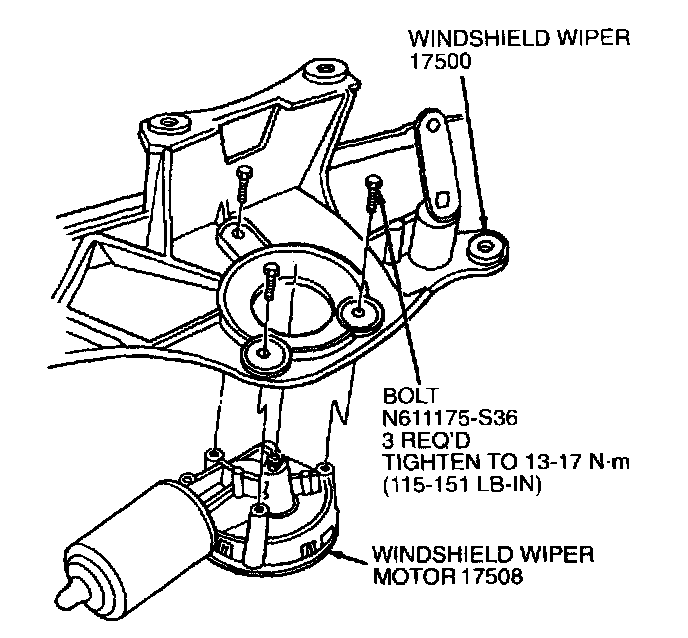 WINDSHIELD WIPER
17500

BOLT
N611175-S36
3 REQ'D
TIGHTEN TO 13-17 N·m
(115-151 LB-IN)

WINDSHIELD WIPER
MOTOR 17508