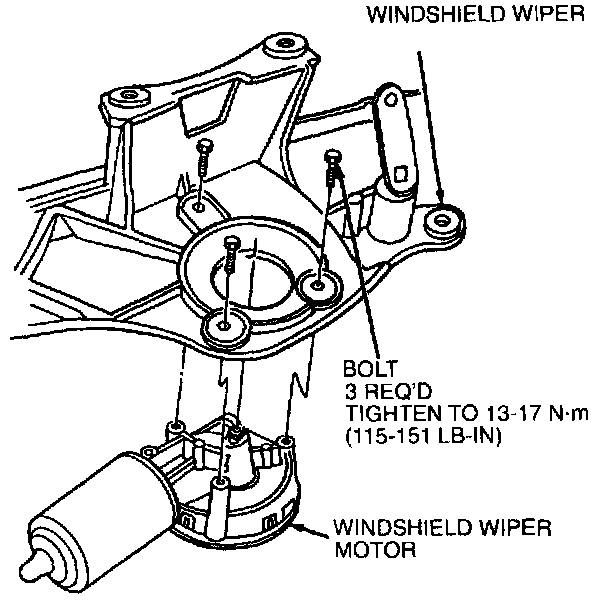 WINDSHIELD WIPER

BOLT
3 REQ'D
TIGHTEN TO 13-17 N·m
(115-151 LB-IN)

WINDSHIELD WIPER
MOTOR