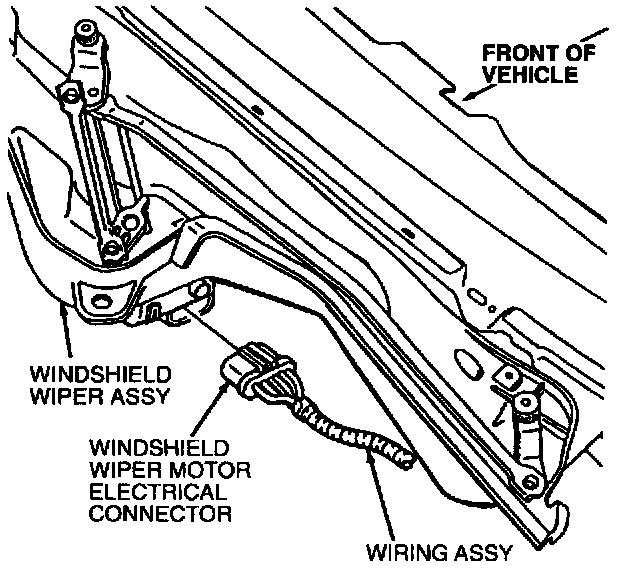 FRONT OF VEHICLE

WINDSHIELD WIPER ASSY

WINDSHIELD WIPER MOTOR ELECTRICAL CONNECTOR

WIRING ASSY