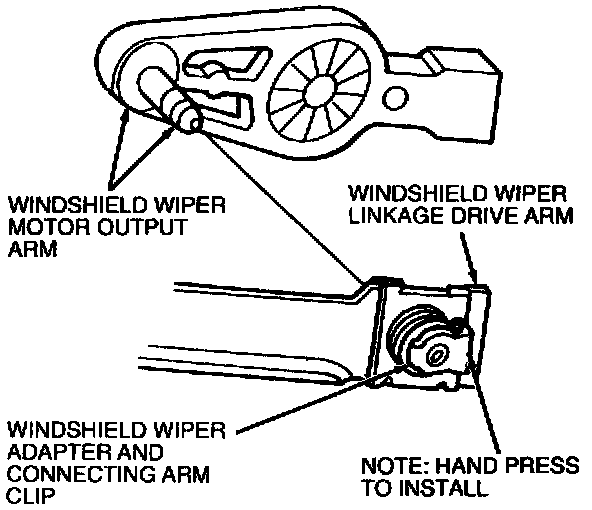 WINDSHIELD WIPER MOTOR OUTPUT ARM

WINDSHIELD WIPER LINKAGE DRIVE ARM

WINDSHIELD WIPER ADAPTER AND CONNECTING ARM CLIP

NOTE: HAND PRESS TO INSTALL