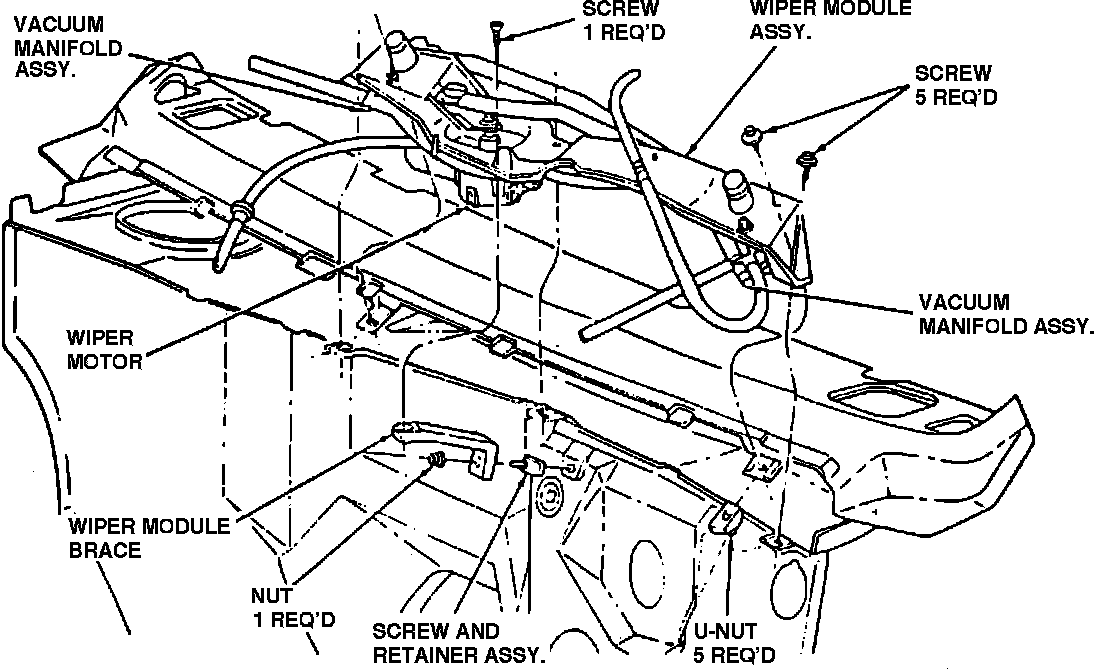 VACUUM MANIFOLD ASSY.

SCREW 1 REQ'D

WIPER MODULE ASSY.

SCREW 5 REQ'D

VACUUM MANIFOLD ASSY.

WIPER MOTOR

WIPER MODULE BRACE

NUT 1 REQ'D

SCREW AND RETAINER ASSY.

U-NUT 5 REQ'D