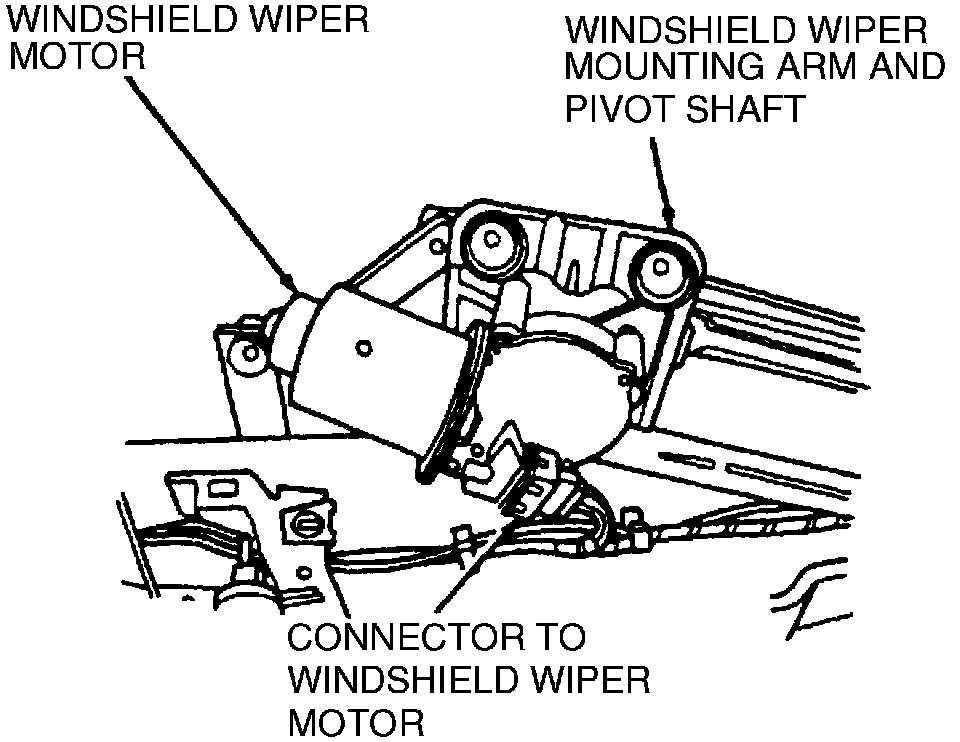 WINDSHIELD WIPER MOTOR

WINDSHIELD WIPER MOUNTING ARM AND PIVOT SHAFT

CONNECTOR TO WINDSHIELD WIPER MOTOR