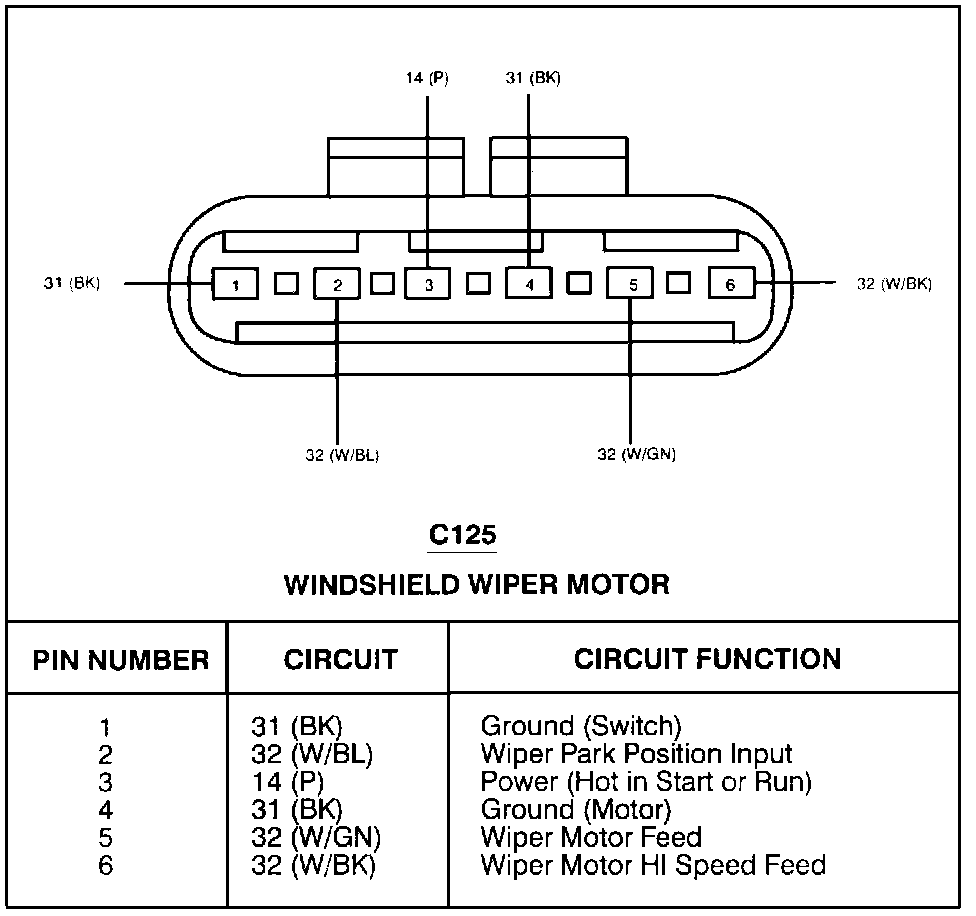 14 (P)
31 (BK)
31 (BK)
1
2
3
4
5
6
32 (W/BK)
32 (W/BL)
32 (W/GN)

C125

WINDSHIELD WIPER MOTOR

| PIN NUMBER | CIRCUIT | CIRCUIT FUNCTION |
|---|---|---|
| 1 | 31 (BK) | Ground (Switch) |
| 2 | 32 (W/BL) | Wiper Park Position Input |
| 3 | 14 (P) | Power (Hot in Start or Run) |
| 4 | 31 (BK) | Ground (Motor) |
| 5 | 32 (W/GN) | Wiper Motor Feed |
| 6 | 32 (W/BK) | Wiper Motor HI Speed Feed |