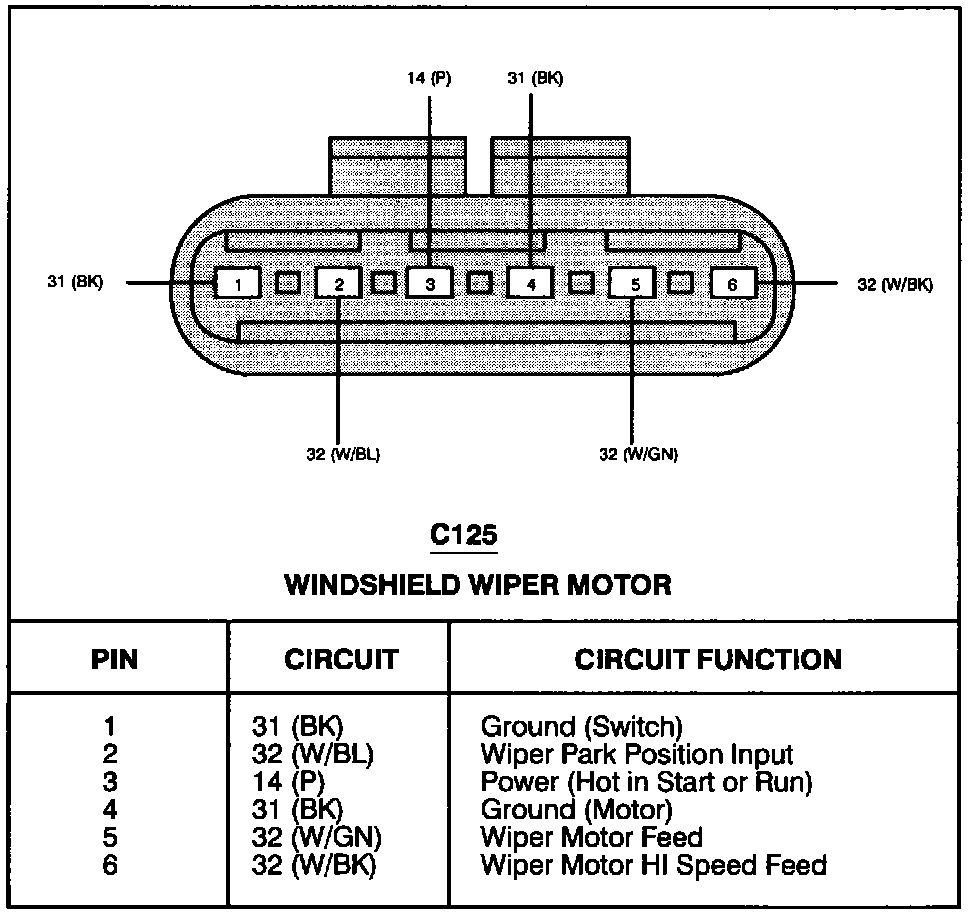 14 (P)
31 (BK)
31 (BK)
1
2
3
4
5
6
32 (W/BK)
32 (W/BL)
32 (W/GN)

C125

WINDSHIELD WIPER MOTOR

| PIN | CIRCUIT | CIRCUIT FUNCTION |
|---|---|---|
| 1 | 31 (BK) | Ground (Switch) |
| 2 | 32 (W/BL) | Wiper Park Position Input |
| 3 | 14 (P) | Power (Hot in Start or Run) |
| 4 | 31 (BK) | Ground (Motor) |
| 5 | 32 (W/GN) | Wiper Motor Feed |
| 6 | 32 (W/BK) | Wiper Motor HI Speed Feed |