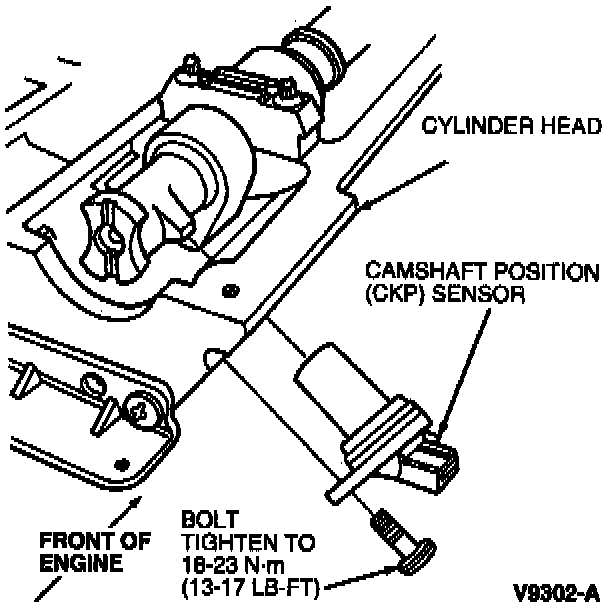 CYLINDER HEAD

CAMSHAFT POSITION (CKP) SENSOR

FRONT OF ENGINE

BOLT TIGHTEN TO 18-23 N·m (13-17 LB-FT)

V9302-A