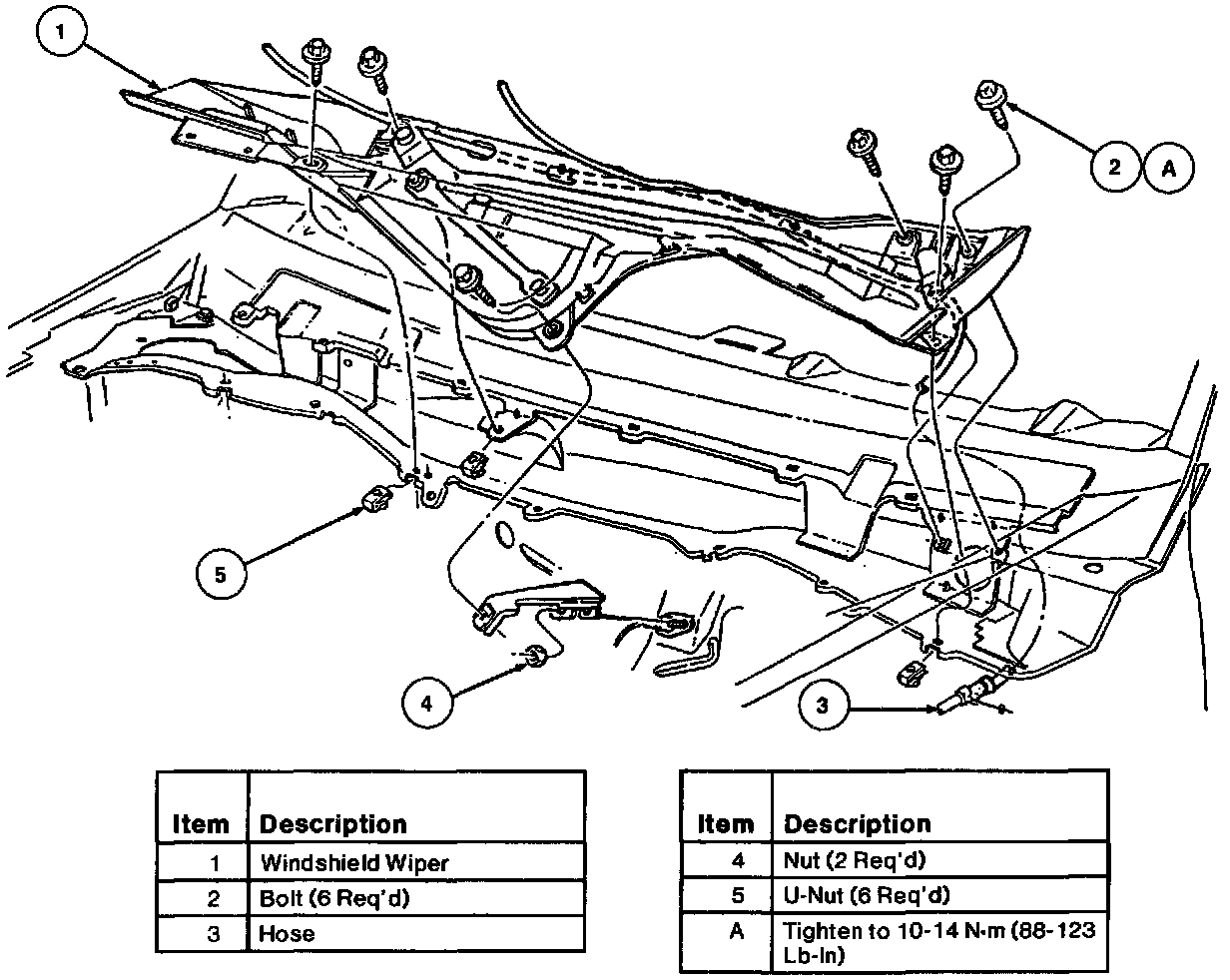 1

2 A

5

4

3

| Item | Description |
|---|---|
| 1 | Windshield Wiper |
| 2 | Bolt (6 Req'd) |
| 3 | Hose |

| Item | Description |
|---|---|
| 4 | Nut (2 Req'd) |
| 5 | U-Nut (6 Req'd) |
| A | Tighten to 10-14 N·m (88-123 Lb-In) |