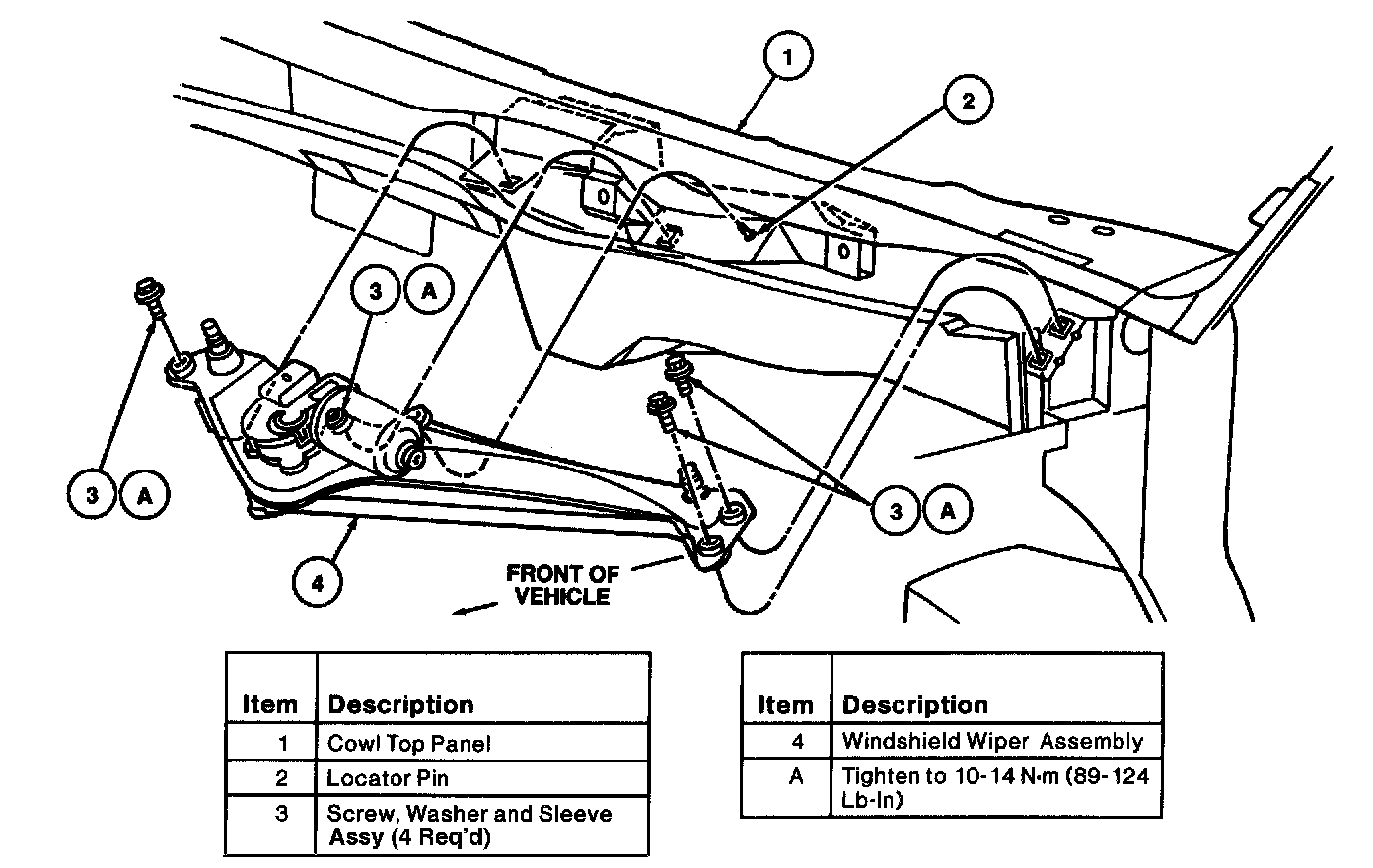 1

2

3 A

3 A

3 A

4

FRONT OF VEHICLE

| Item | Description |
|---|---|
| 1 | Cowl Top Panel |
| 2 | Locator Pin |
| 3 | Screw, Washer and Sleeve Assy (4 Req'd) |

| Item | Description |
|---|---|
| 4 | Windshield Wiper Assembly |
| A | Tighten to 10-14 N·m (89-124 Lb-In) |