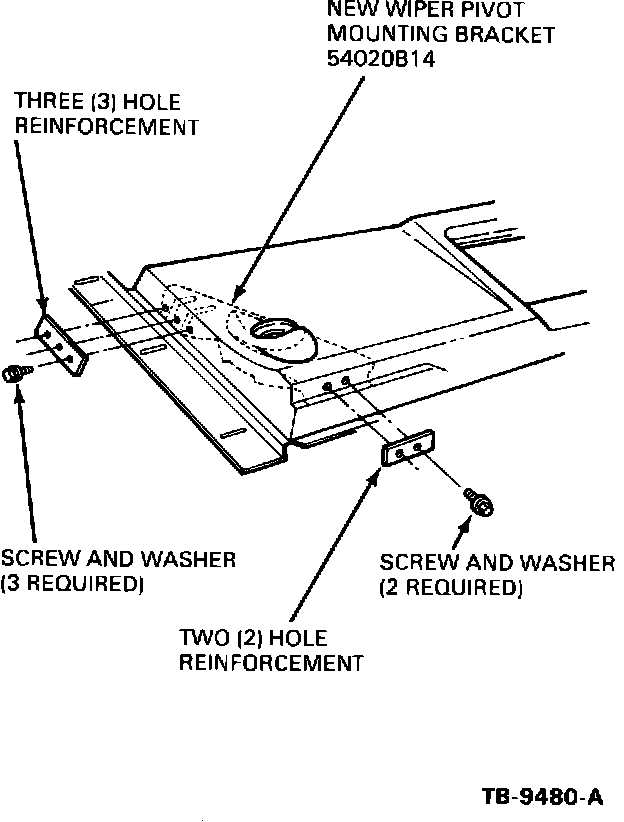 NEW WIPER PIVOT MOUNTING BRACKET 54020B14

THREE (3) HOLE REINFORCEMENT

SCREW AND WASHER (3 REQUIRED)

SCREW AND WASHER (2 REQUIRED)

TWO (2) HOLE REINFORCEMENT

TB-9480-A