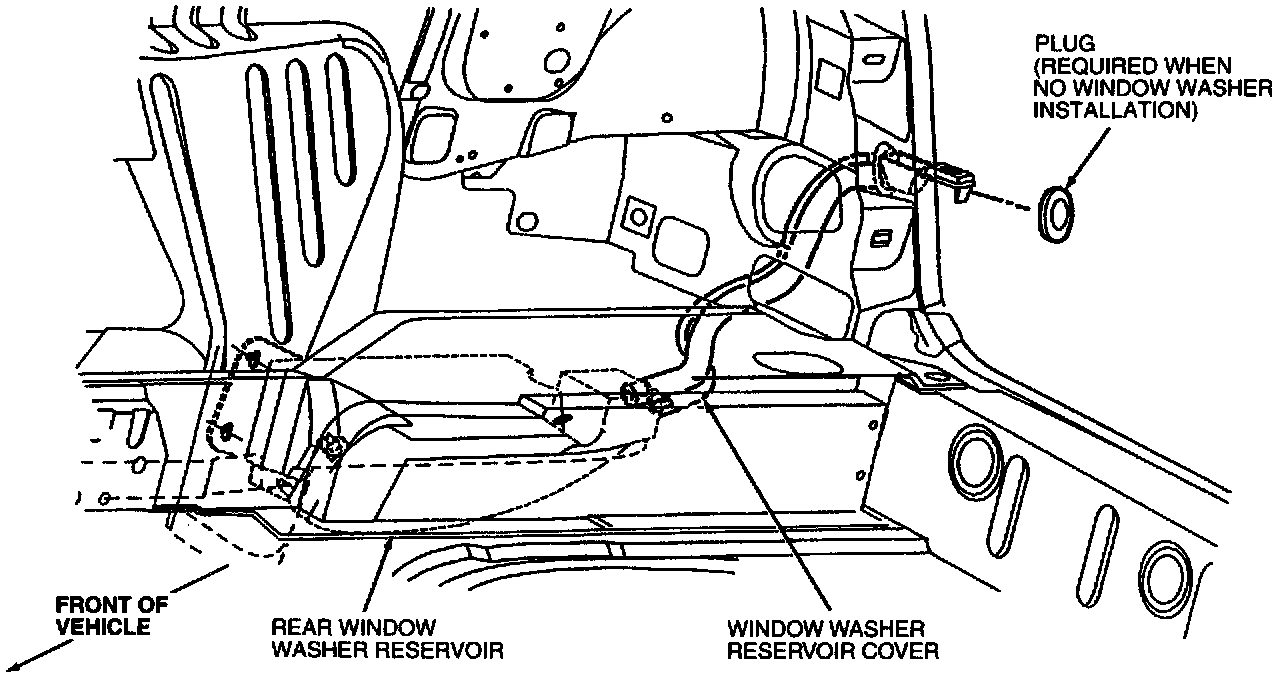 PLUG (REQUIRED WHEN NO WINDOW WASHER INSTALLATION)

FRONT OF VEHICLE

REAR WINDOW WASHER RESERVOIR

WINDOW WASHER RESERVOIR COVER