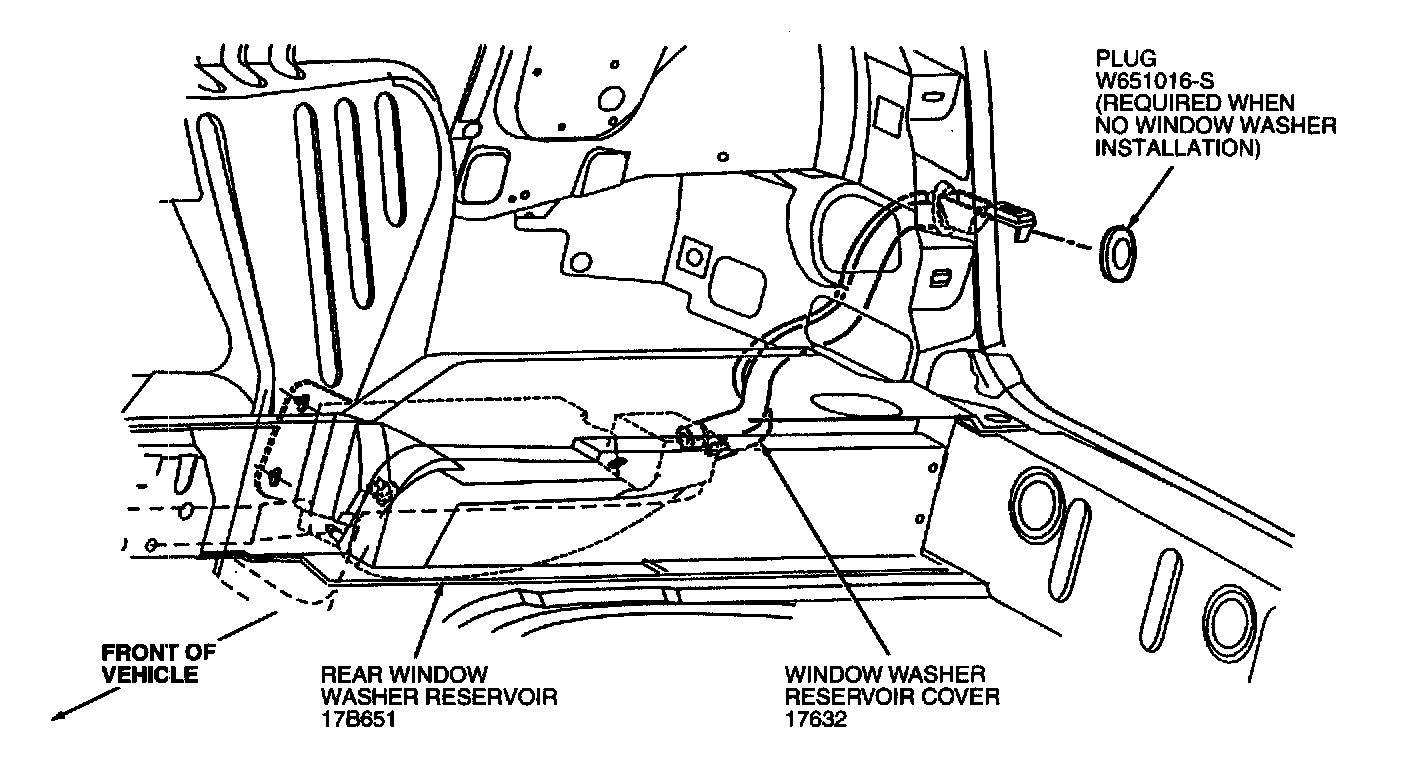 PLUG
W651016-S
(REQUIRED WHEN NO WINDOW WASHER INSTALLATION)

FRONT OF VEHICLE

REAR WINDOW WASHER RESERVOIR
17B651

WINDOW WASHER RESERVOIR COVER
17632