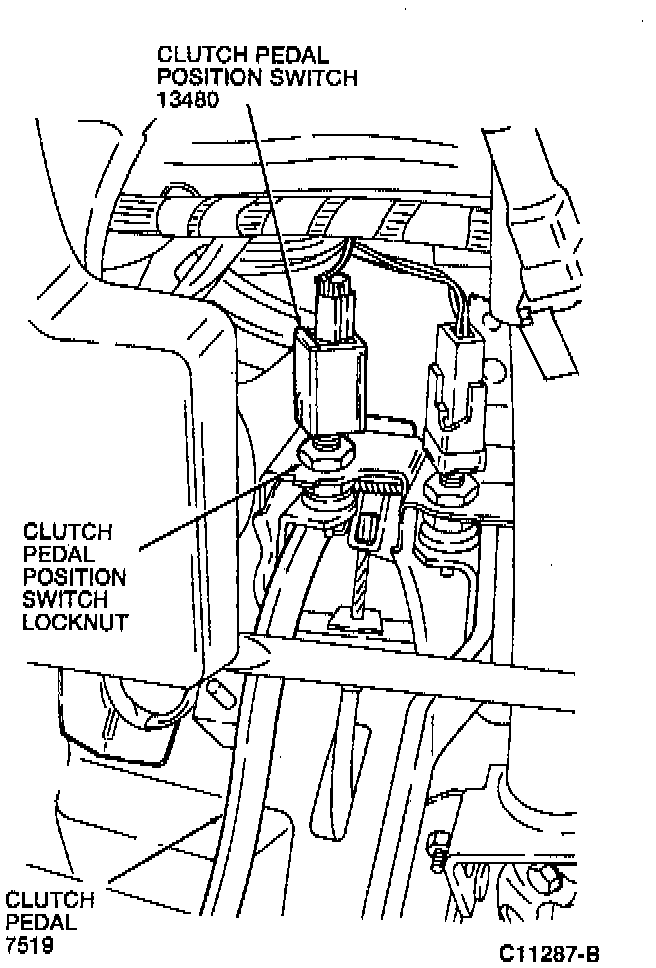 CLUTCH PEDAL
POSITION SWITCH
13480

CLUTCH
PEDAL
POSITION
SWITCH
LOCKNUT

CLUTCH
PEDAL
7519

C11287-B