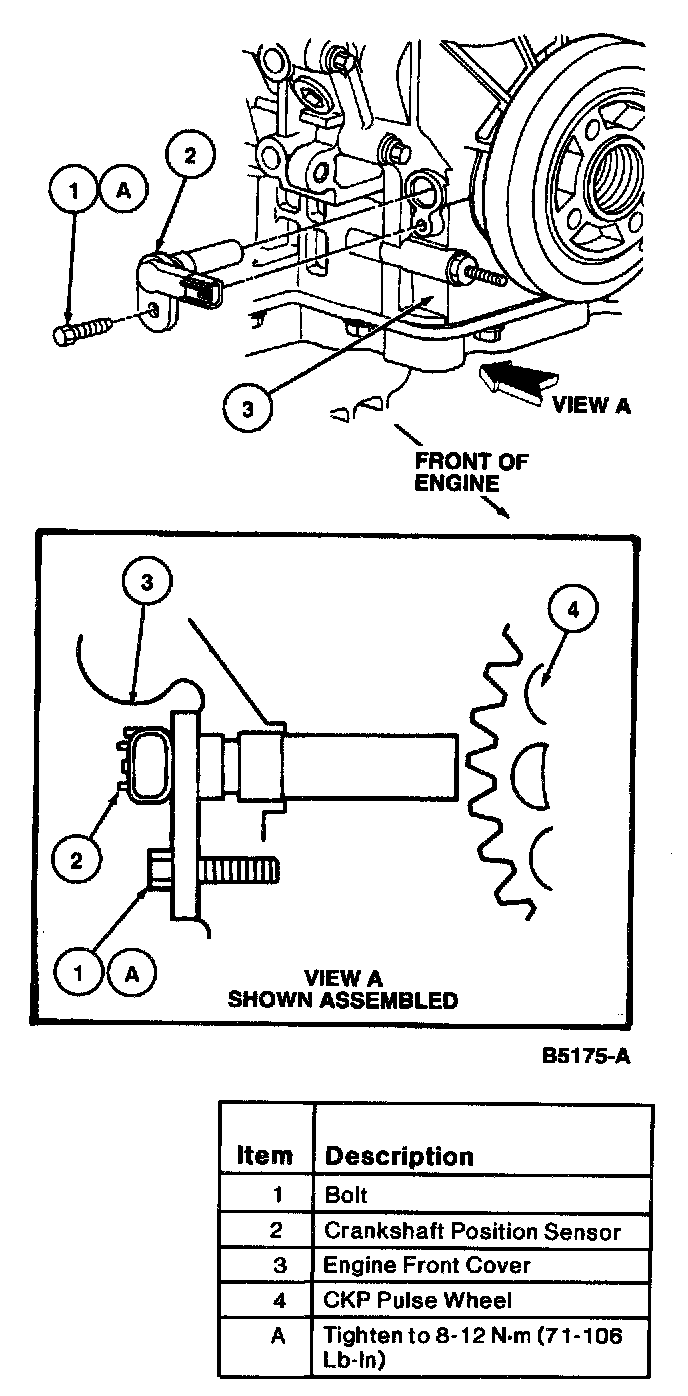 1 A

2

3

VIEW A

FRONT OF ENGINE

3

4

2

1 A

VIEW A
SHOWN ASSEMBLED

B5175-A

| Item | Description |
|---|---|
| 1 | Bolt |
| 2 | Crankshaft Position Sensor |
| 3 | Engine Front Cover |
| 4 | CKP Pulse Wheel |
| A | Tighten to 8-12 N·m (71-106 Lb-In) |