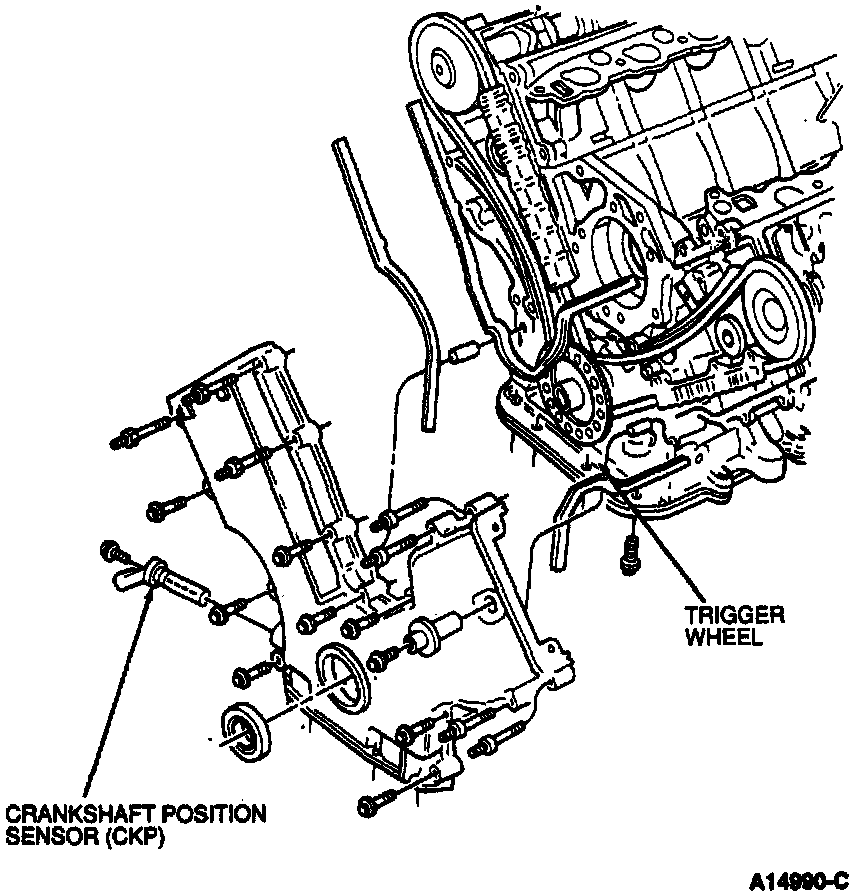 TRIGGER WHEEL

CRANKSHAFT POSITION SENSOR (CKP)

A14990-C