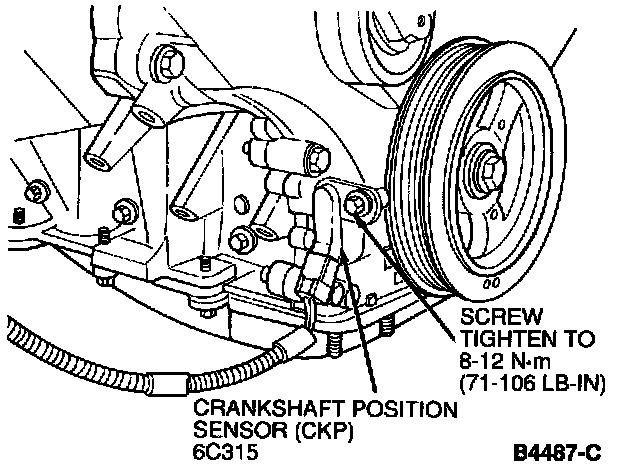 SCREW
TIGHTEN TO
8-12 N·m
(71-106 LB-IN)

CRANKSHAFT POSITION
SENSOR (CKP)
6C315

B4487-C