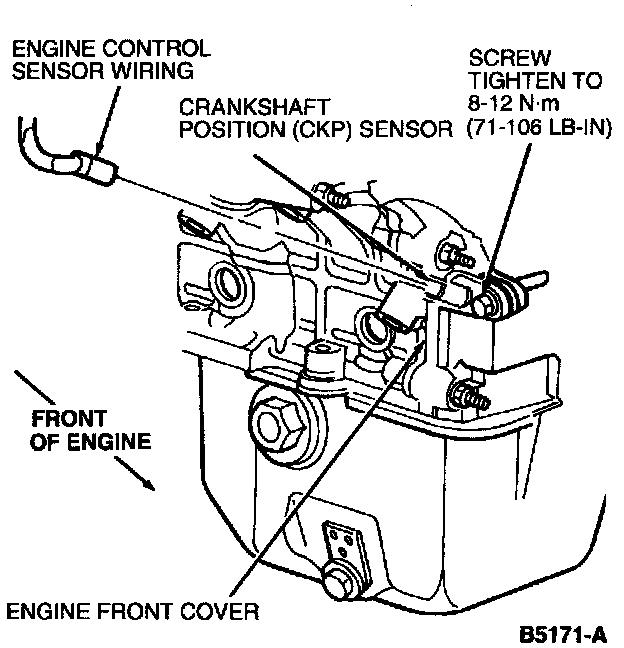 ENGINE CONTROL SENSOR WIRING

CRANKSHAFT POSITION (CKP) SENSOR

SCREW TIGHTEN TO 8-12 N·m (71-106 LB-IN)

FRONT OF ENGINE

ENGINE FRONT COVER

B5171-A