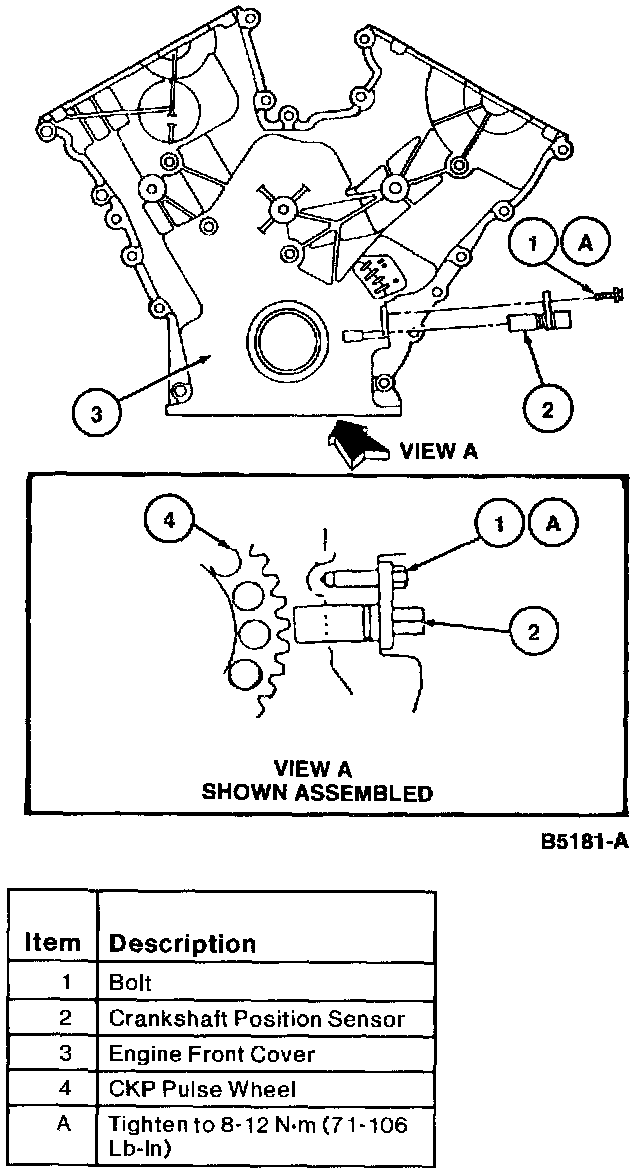 1 A

2

3

VIEW A

4

1 A

2

VIEW A
SHOWN ASSEMBLED

B5181-A

| Item | Description |
|---|---|
| 1 | Bolt |
| 2 | Crankshaft Position Sensor |
| 3 | Engine Front Cover |
| 4 | CKP Pulse Wheel |
| A | Tighten to 8-12 N·m (71-106 Lb-In) |