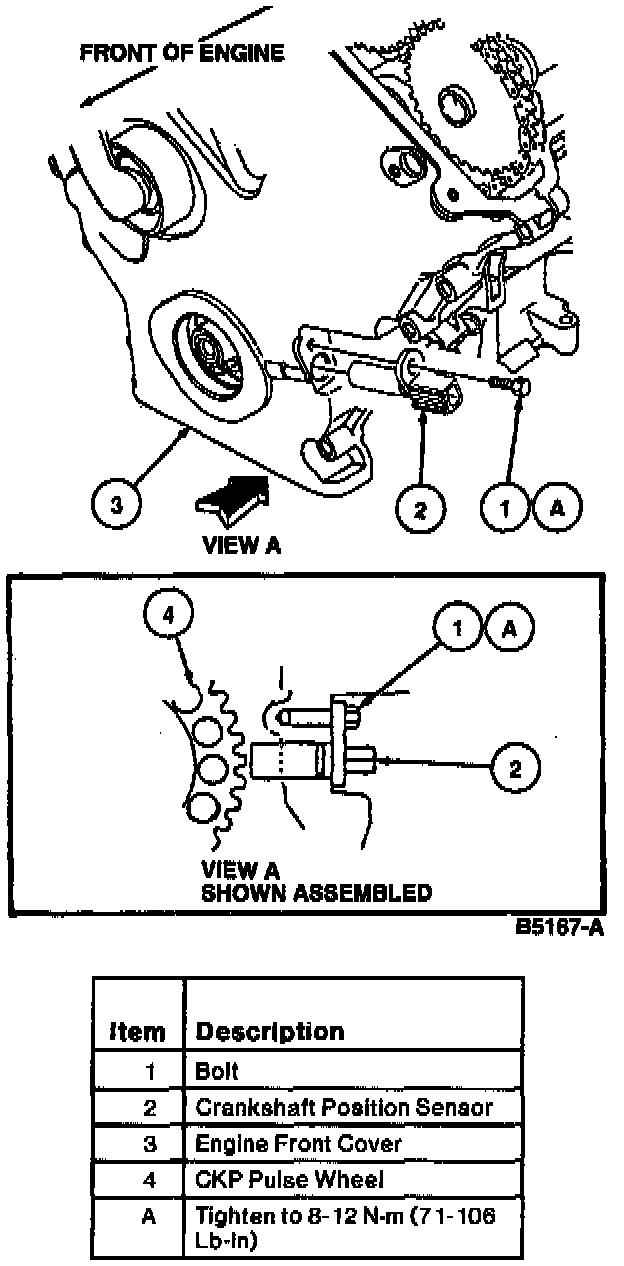 FRONT OF ENGINE

3

2

1

A

VIEW A

4

1

A

2

VIEW A
SHOWN ASSEMBLED

B5167-A

| Item | Description |
|---|---|
| 1 | Bolt |
| 2 | Crankshaft Position Sensor |
| 3 | Engine Front Cover |
| 4 | CKP Pulse Wheel |
| A | Tighten to 8-12 N-m (71-106 Lb-In) |