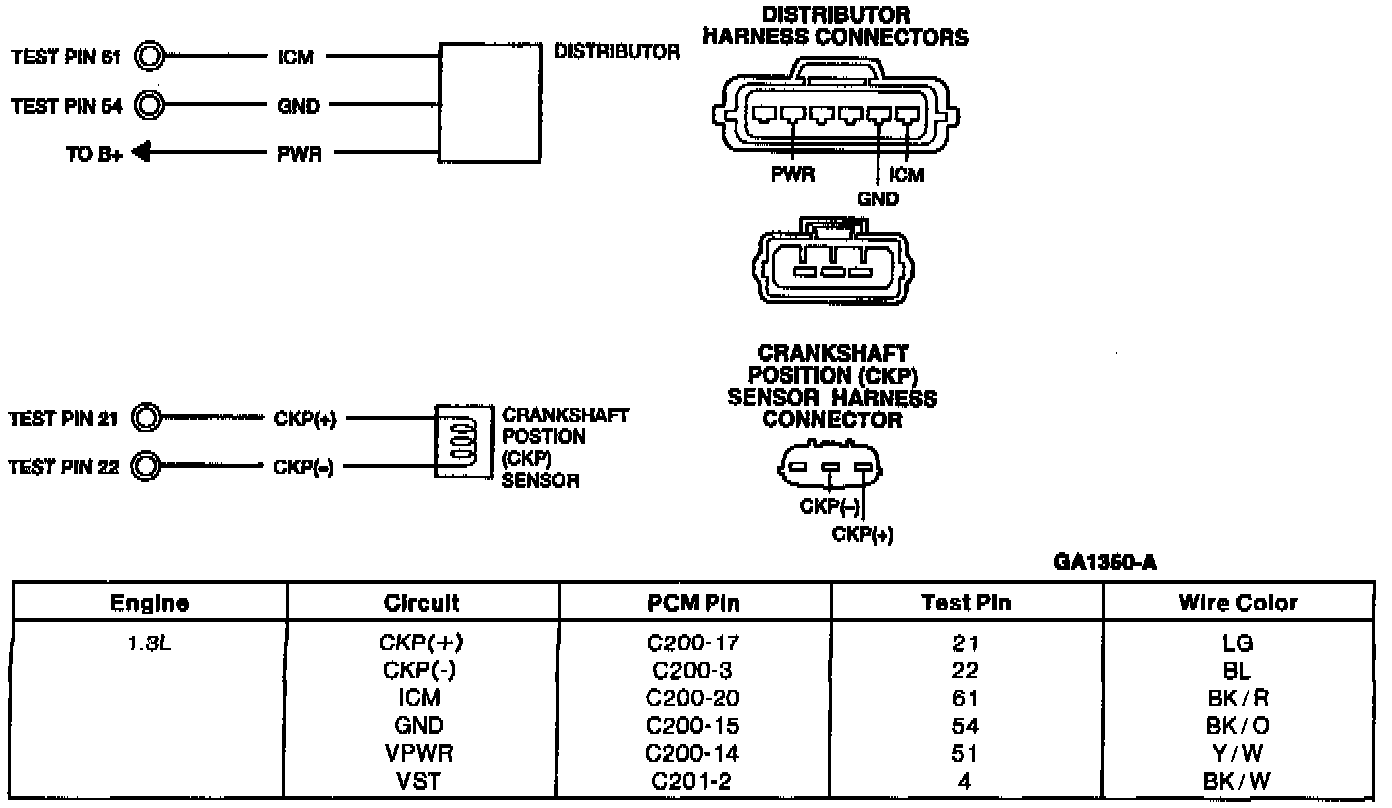 TEST PIN 61 ICM
TEST PIN 54 GND
TO B+ PWR
DISTRIBUTOR

DISTRIBUTOR HARNESS CONNECTORS

PWR GND ICM

TEST PIN 21 CKP(+)
TEST PIN 22 CKP(-)
CRANKSHAFT POSTION (CKP) SENSOR

CRANKSHAFT POSITION (CKP) SENSOR HARNESS CONNECTOR

CKP(-)
CKP(+)

GA1350-A

| Engine | Circuit | PCM Pin | Test Pin | Wire Color |
|---|---|---|---|---|
| 1.3L | CKP(+) | C200-17 | 21 | LG |
| | CKP(-) | C200-3 | 22 | BL |
| | ICM | C200-20 | 61 | BK/R |
| | GND | C200-15 | 54 | BK/O |
| | VPWR | C200-14 | 51 | Y/W |
| | VST | C201-2 | 4 | BK/W |