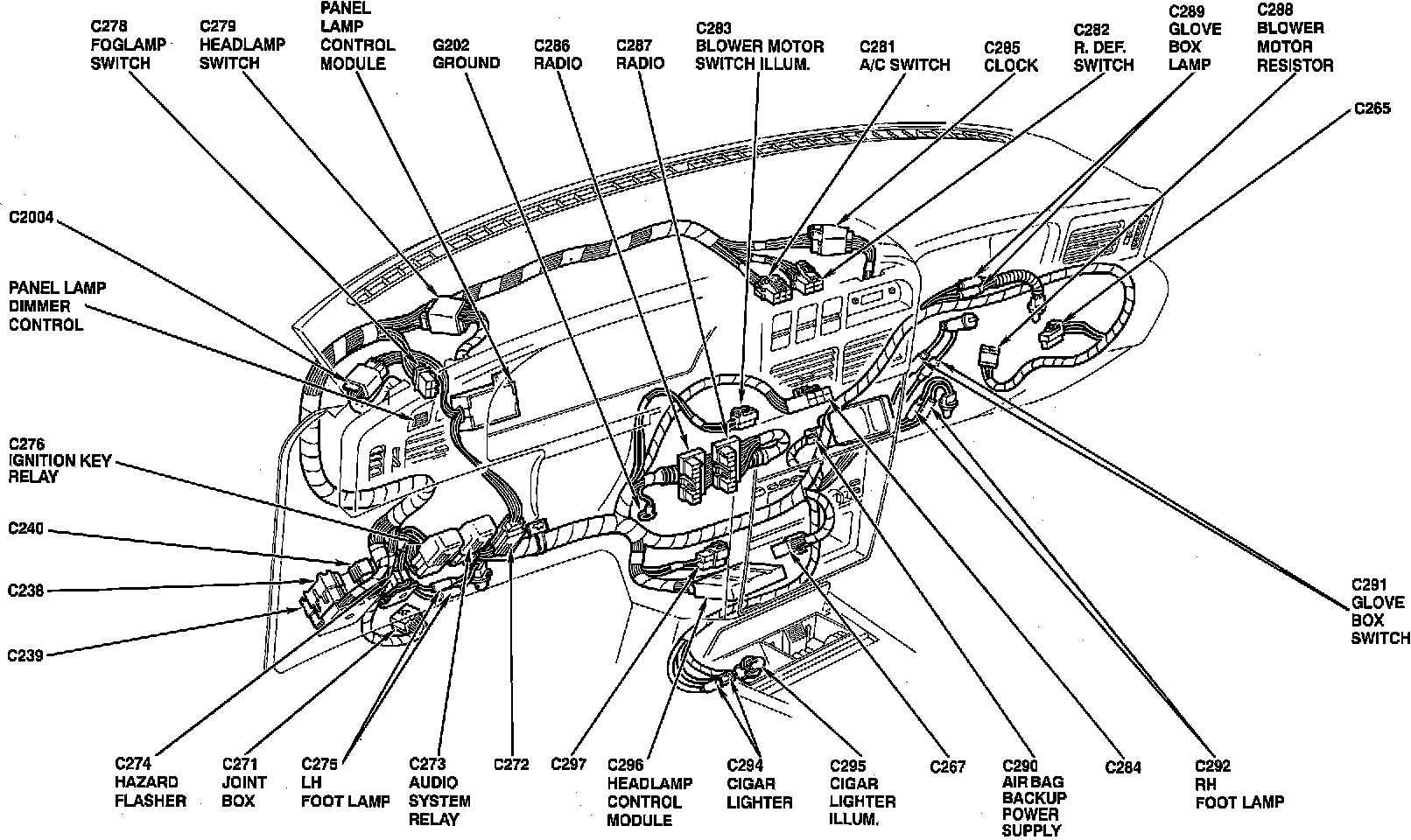 C278
FOGLAMP
SWITCH

C279
HEADLAMP
SWITCH

PANEL
LAMP
CONTROL
MODULE

G202
GROUND

C286
RADIO

C287
RADIO

C283
BLOWER MOTOR
SWITCH ILLUM.

C281
A/C SWITCH

C285
CLOCK

C282
R. DEF.
SWITCH

C289
GLOVE
BOX
LAMP

C288
BLOWER
MOTOR
RESISTOR

C265

C2004

PANEL LAMP
DIMMER
CONTROL

C276
IGNITION KEY
RELAY

C240

C238

C239

C291
GLOVE
BOX
SWITCH

C274
HAZARD
FLASHER

C271
JOINT
BOX

C275
LH
FOOT LAMP

C273
AUDIO
SYSTEM
RELAY

C272

C297

C296
HEADLAMP
CONTROL
MODULE

C294
CIGAR
LIGHTER

C295
CIGAR
LIGHTER
ILLUM.

C267

C290
AIR BAG
BACKUP
POWER
SUPPLY

C284

C292
RH
FOOT LAMP